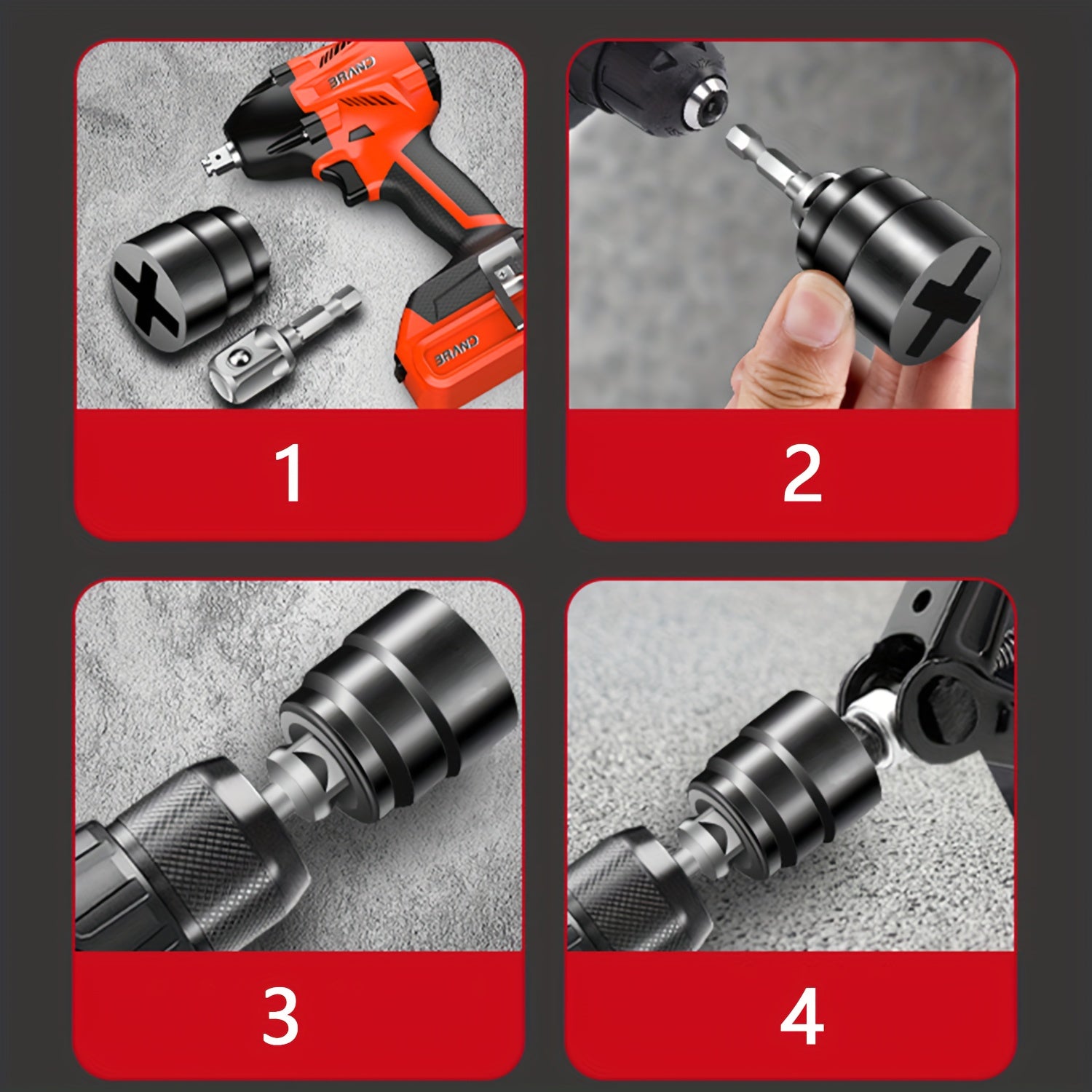 BRAND
BRAND
1
2
3
4