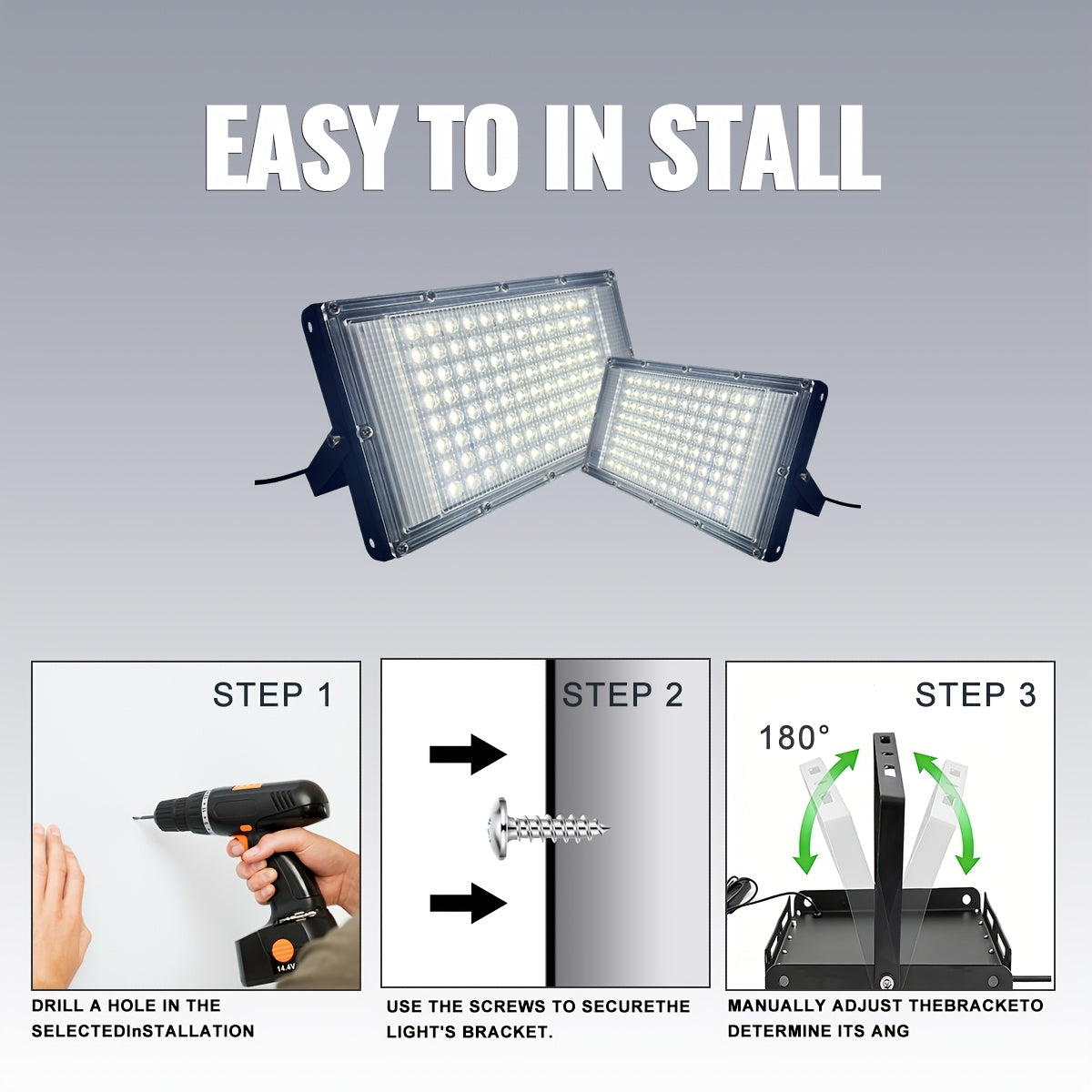 EASY TO IN STALL

STEP 1

14.4V

DRILL A HOLE IN THE SELECTEDInSTALLATION

STEP 2

USE THE SCREWS TO SECURETHE LIGHT'S BRACKET.

STEP 3

180°

MANUALLY ADJUST THEBRACKETO DETERMINE ITS ANG