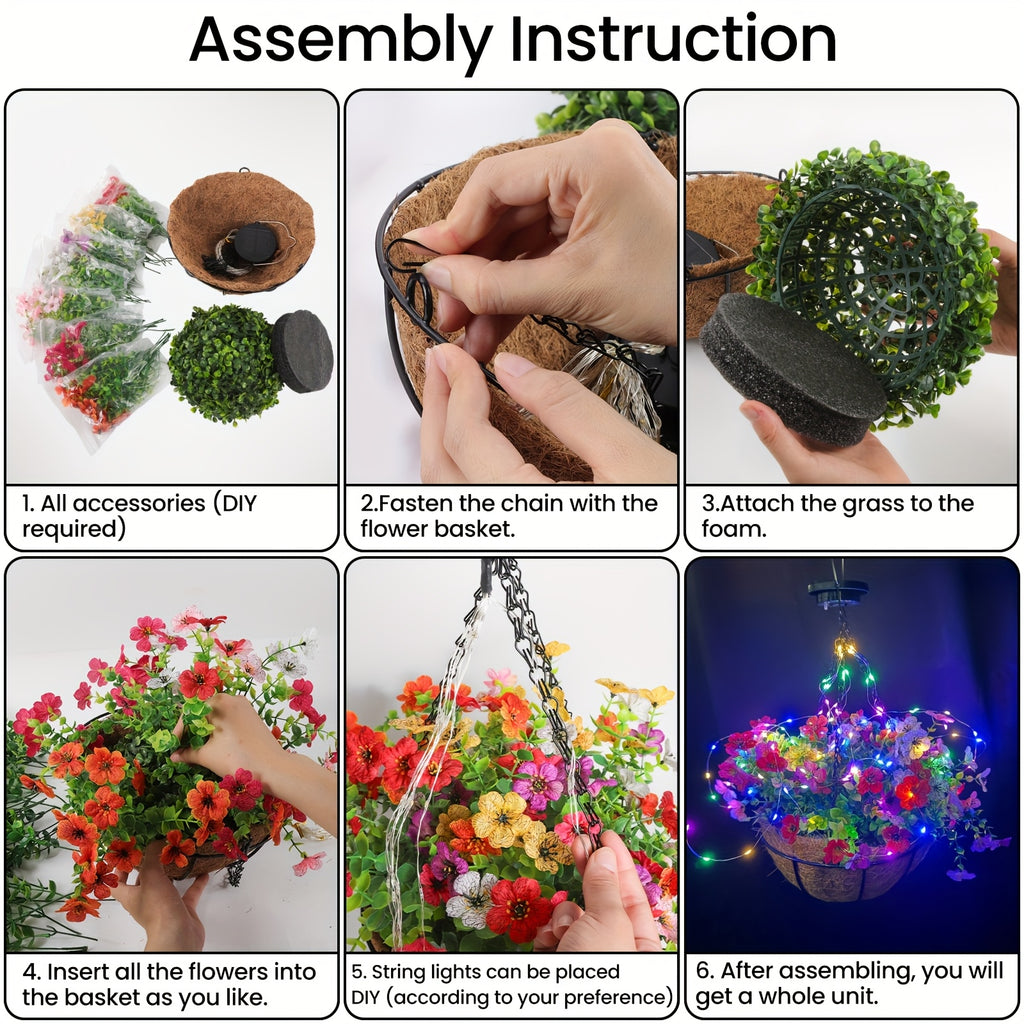 Assembly Instruction

1. All accessories (DIY required)

2.Fasten the chain with the flower basket.

3.Attach the grass to the foam.

4. Insert all the flowers into the basket as you like.

5. String lights can be placed DIY (according to your preference)

6. After assembling, you will get a whole unit.