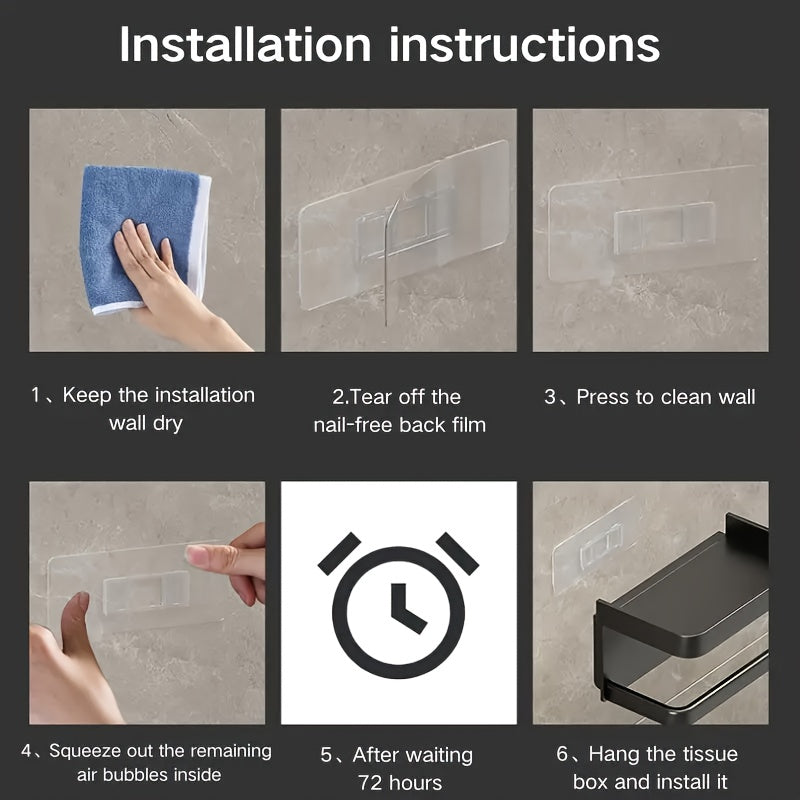 Installation instructions

1、Keep the installation wall dry

2.Tear off the nail-free back film

3、Press to clean wall

4、Squeeze out the remaining air bubbles inside

5、After waiting 72 hours

6、Hang the tissue box and install it