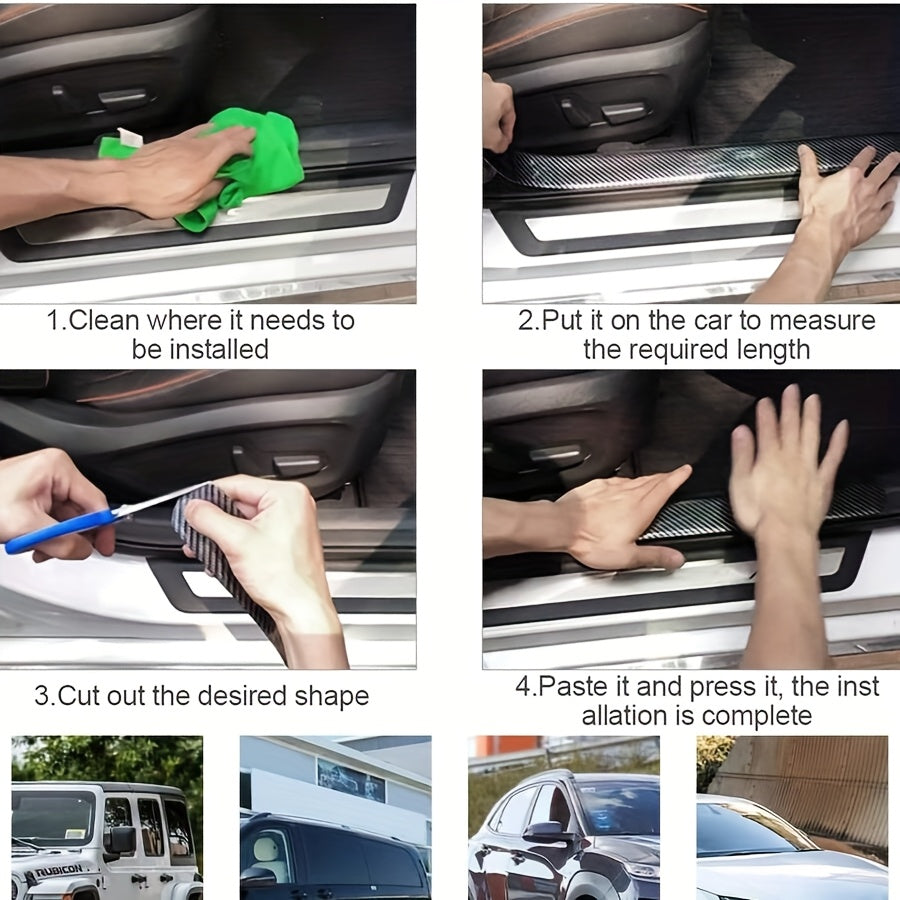 1.Clean where it needs to be installed

2.Put it on the car to measure the required length

3.Cut out the desired shape

4.Paste it and press it, the inst allation is complete

RUBICON