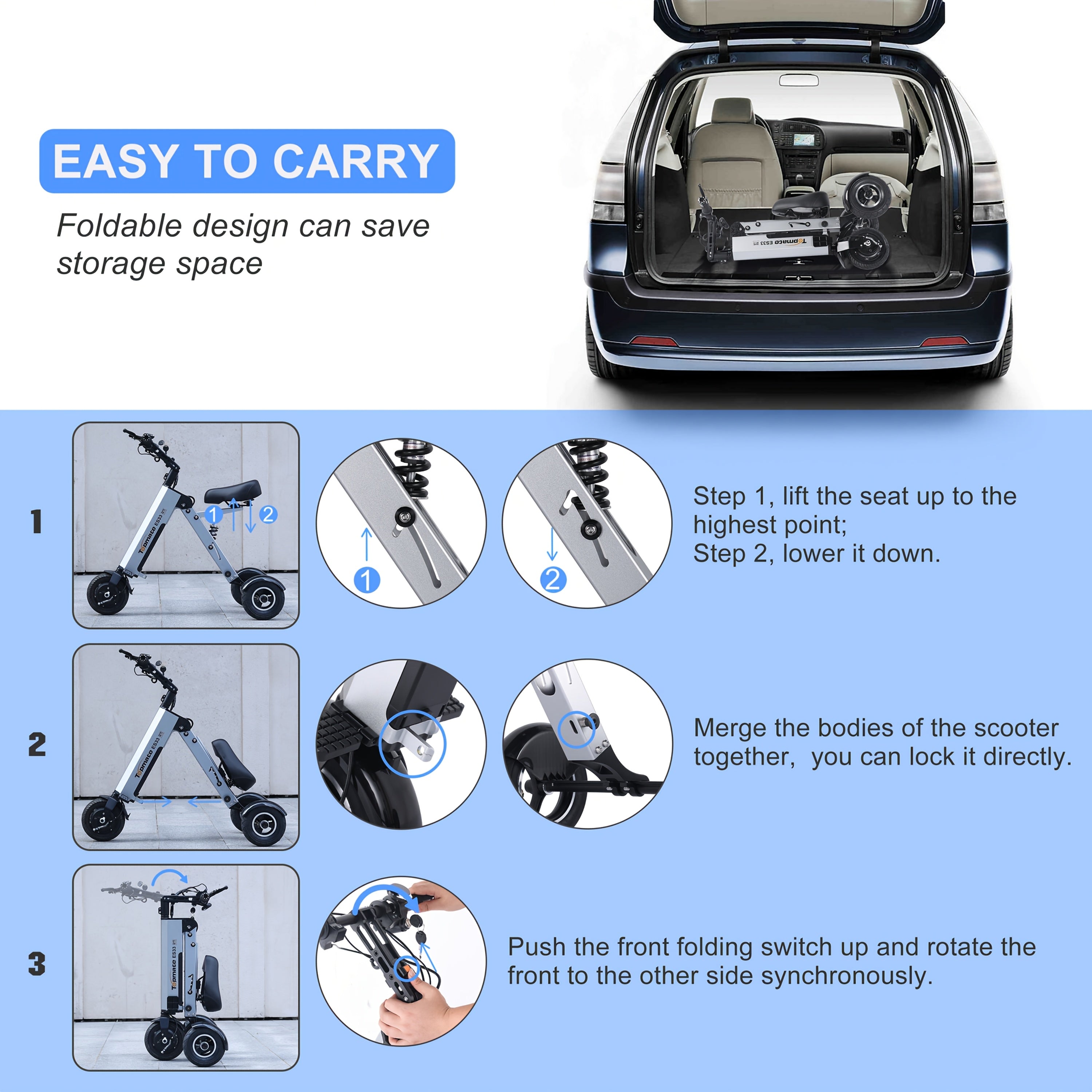 EASY TO CARRY

Foldable design can save storage space

Topmaco ES33

1

Topmaco ES33

1 2

1

2

Step 1, lift the seat up to the highest point;
Step 2, lower it down.

2

Topmaco ES33

Merge the bodies of the scooter together, you can lock it directly.

3

Topmaco ES33

Push the front folding switch up and rotate the front to the other side synchronously.