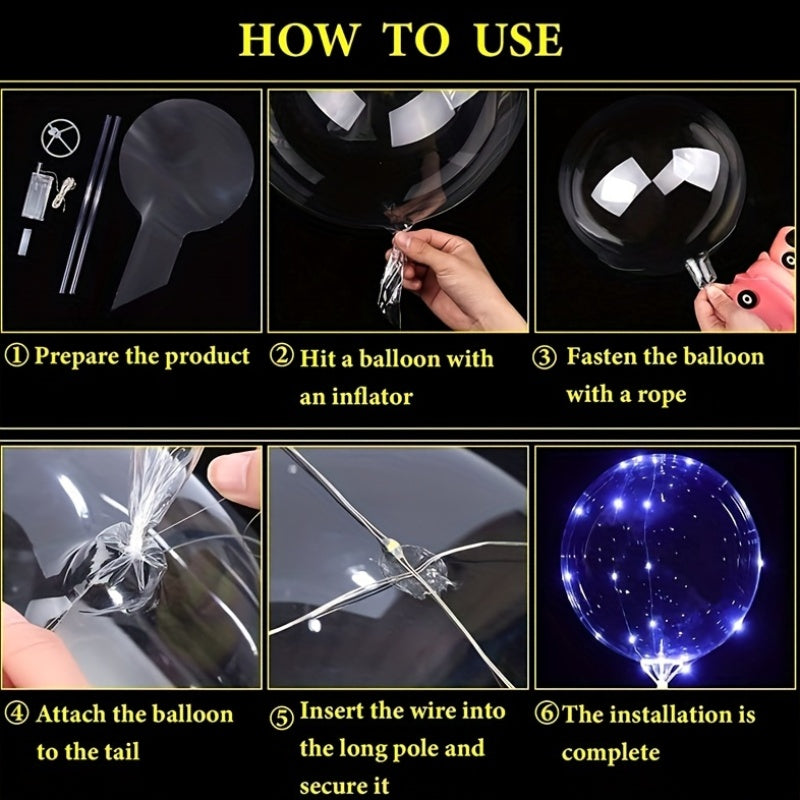 HOW TO USE

① Prepare the product

② Hit a balloon with an inflator

③ Fasten the balloon with a rope

④ Attach the balloon to the tail

⑤ Insert the wire into the long pole and secure it

⑥ The installation is complete