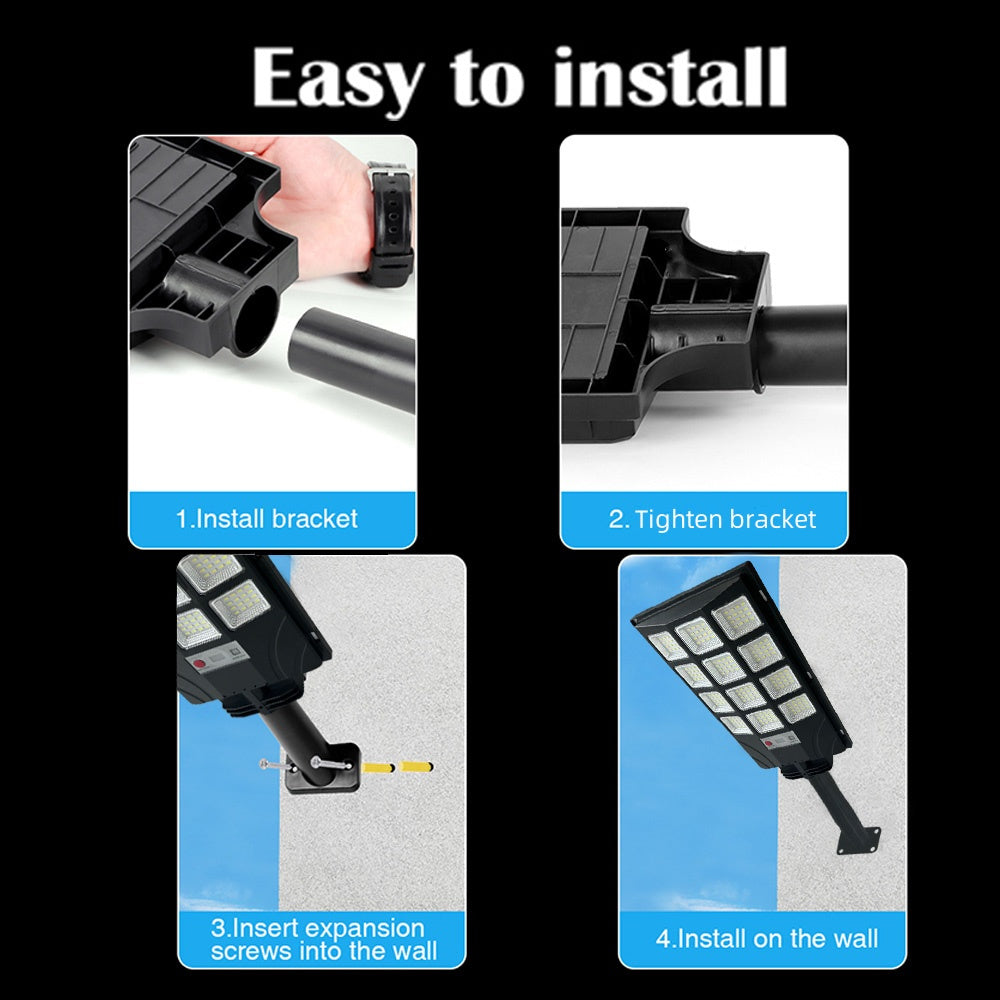 Easy to install

1.Install bracket

2. Tighten bracket

3.Insert expansion screws into the wall

4.Install on the wall