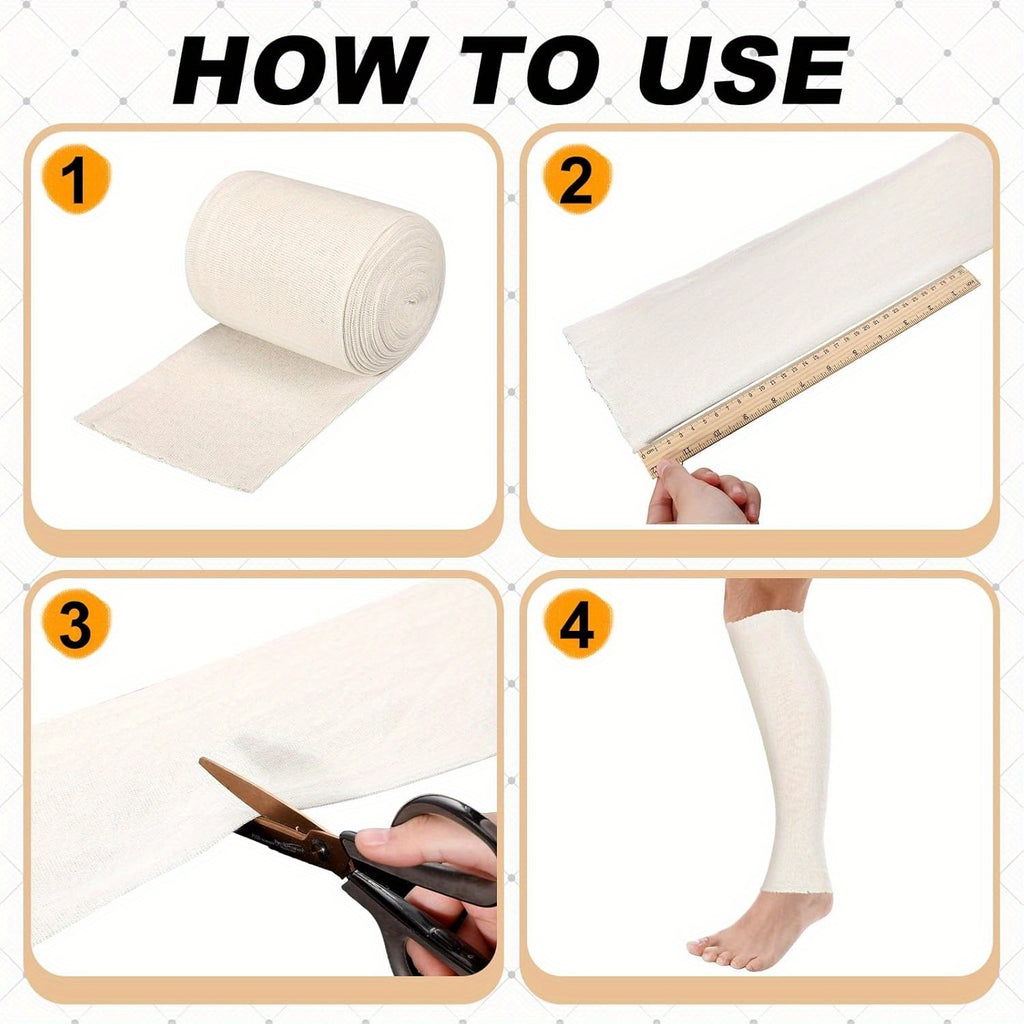 HOW TO USE

1

2

3

4