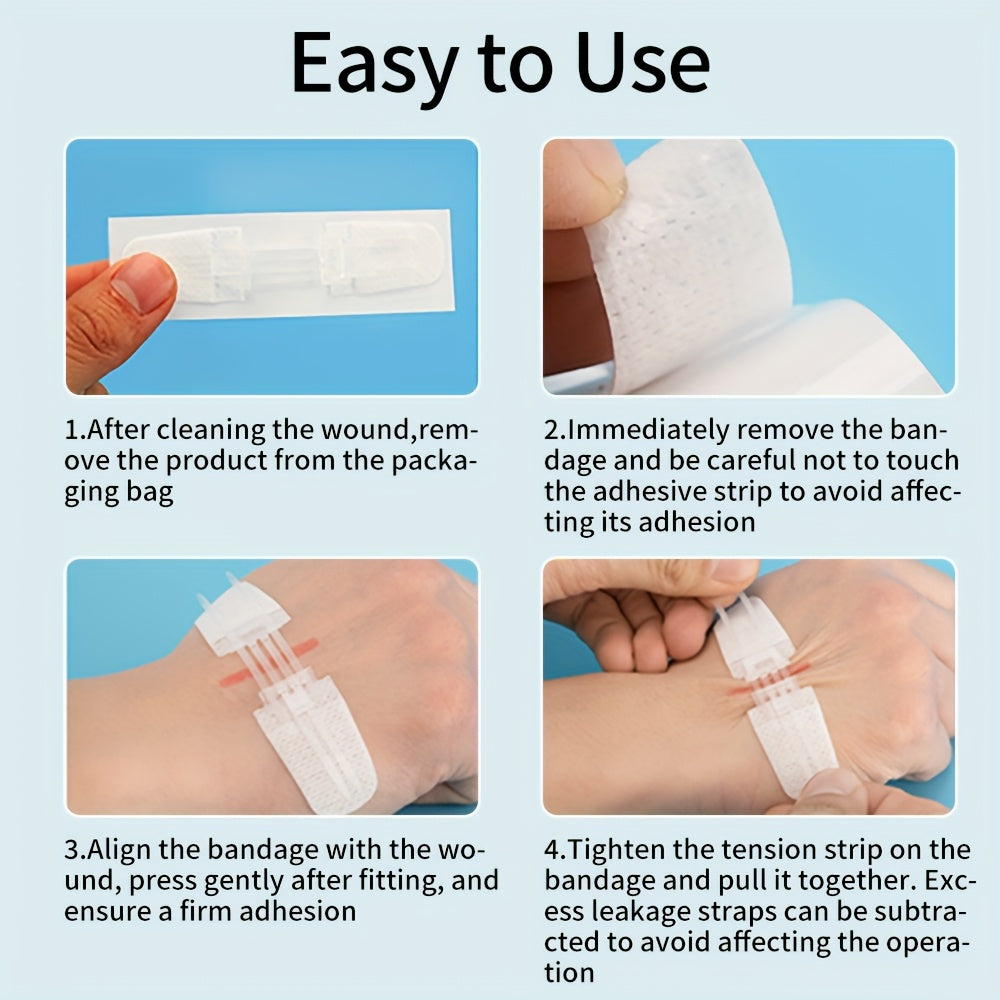 Easy to Use

1.After cleaning the wound,remove the product from the packaging bag

2.Immediately remove the bandage and be careful not to touch the adhesive strip to avoid affecting its adhesion

3.Align the bandage with the wound, press gently after fitting, and ensure a firm adhesion

4.Tighten the tension strip on the bandage and pull it together. Excess leakage straps can be subtracted to avoid affecting the operation