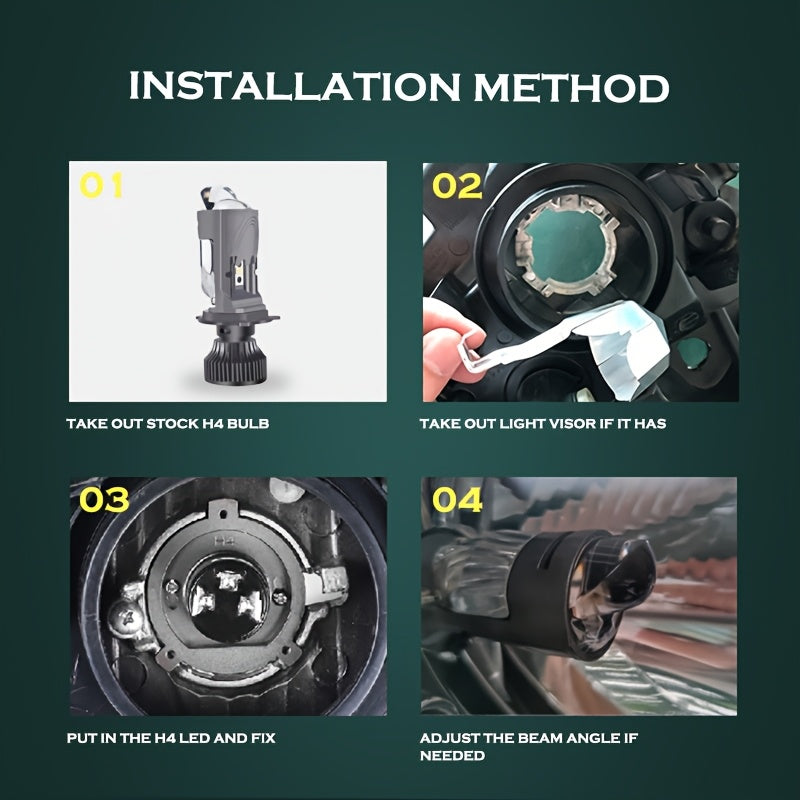 INSTALLATION METHOD

01

TAKE OUT STOCK H4 BULB

02

TAKE OUT LIGHT VISOR IF IT HAS

03

H4

PUT IN THE H4 LED AND FIX

04

ADJUST THE BEAM ANGLE IF NEEDED