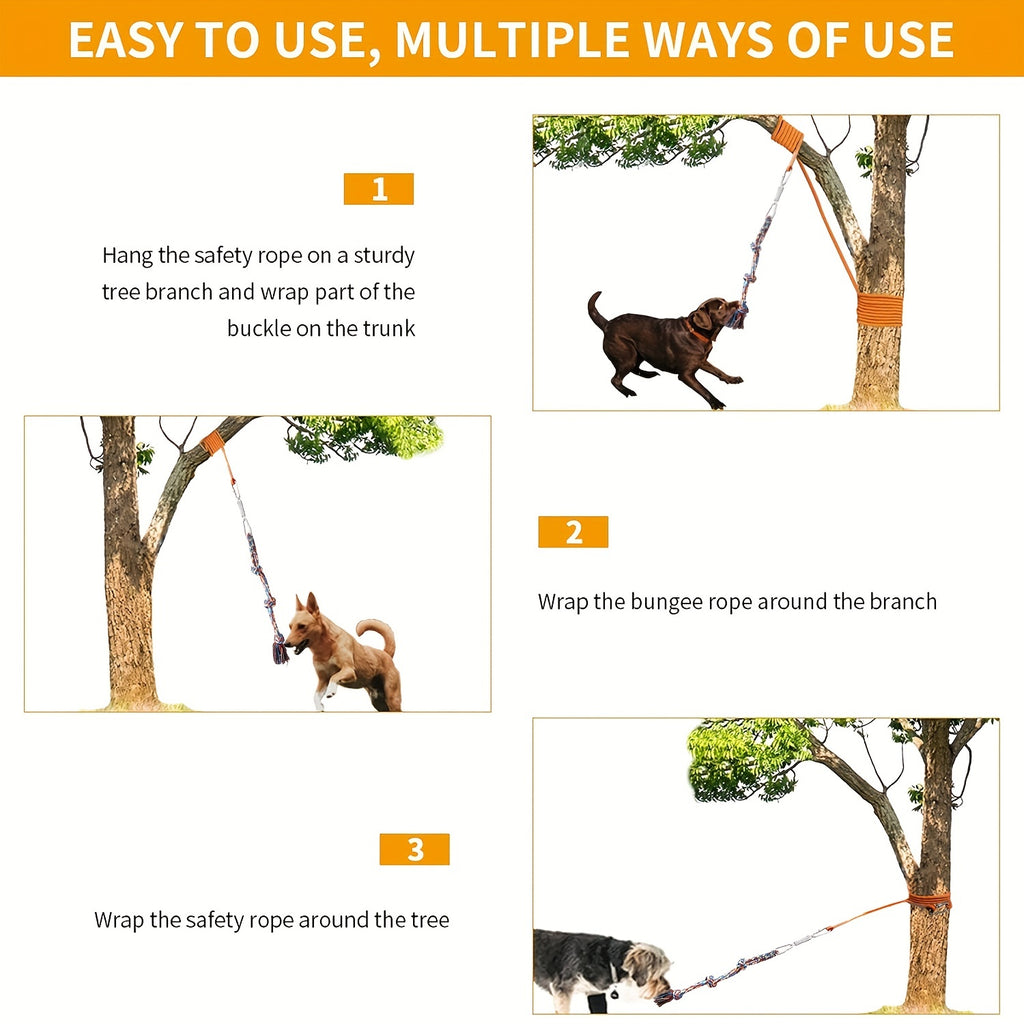 EASY TO USE, MULTIPLE WAYS OF USE

1

Hang the safety rope on a sturdy tree branch and wrap part of the buckle on the trunk

2

Wrap the bungee rope around the branch

3

Wrap the safety rope around the tree