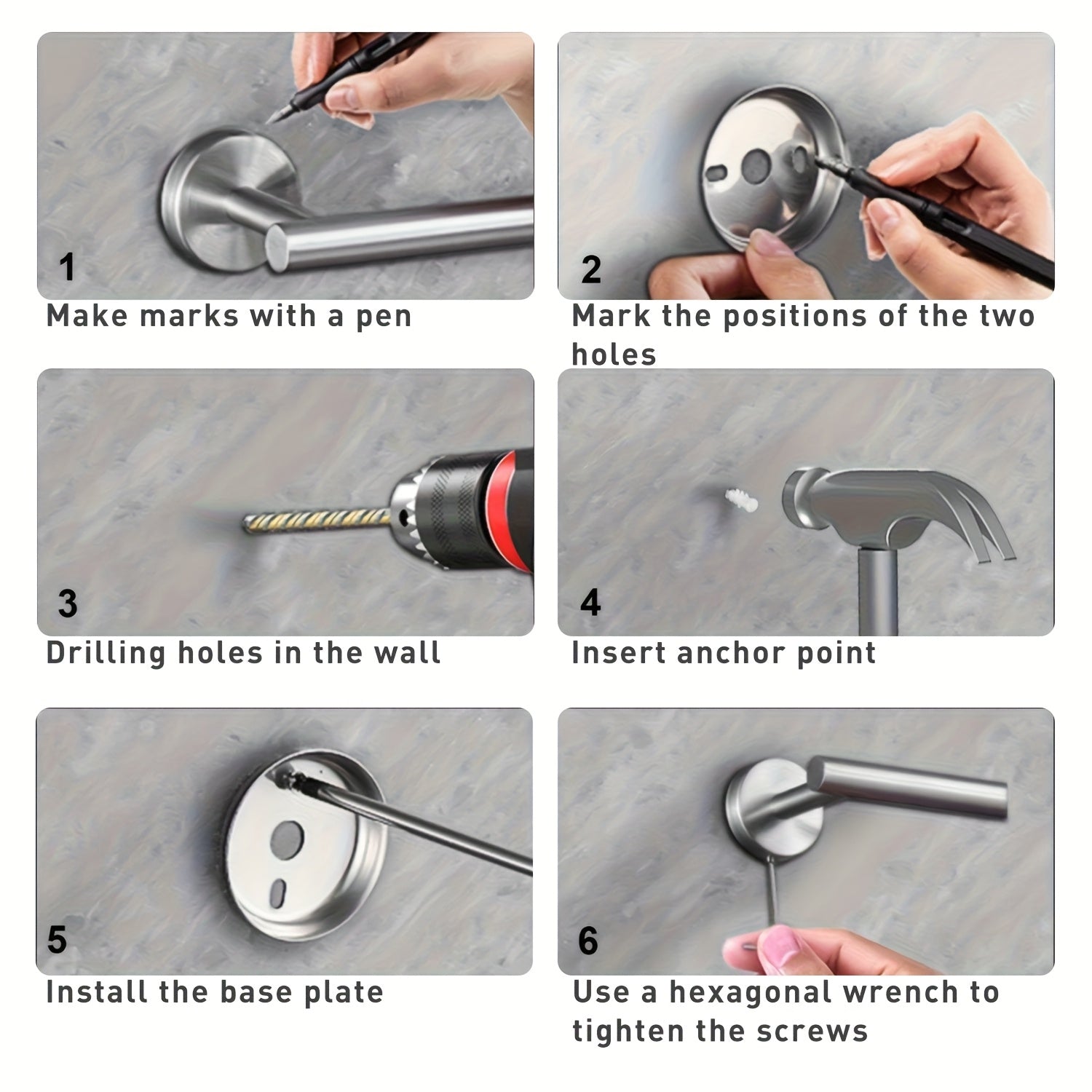 1
Make marks with a pen

2
Mark the positions of the two holes

3
Drilling holes in the wall

4
Insert anchor point

5
Install the base plate

6
Use a hexagonal wrench to tighten the screws