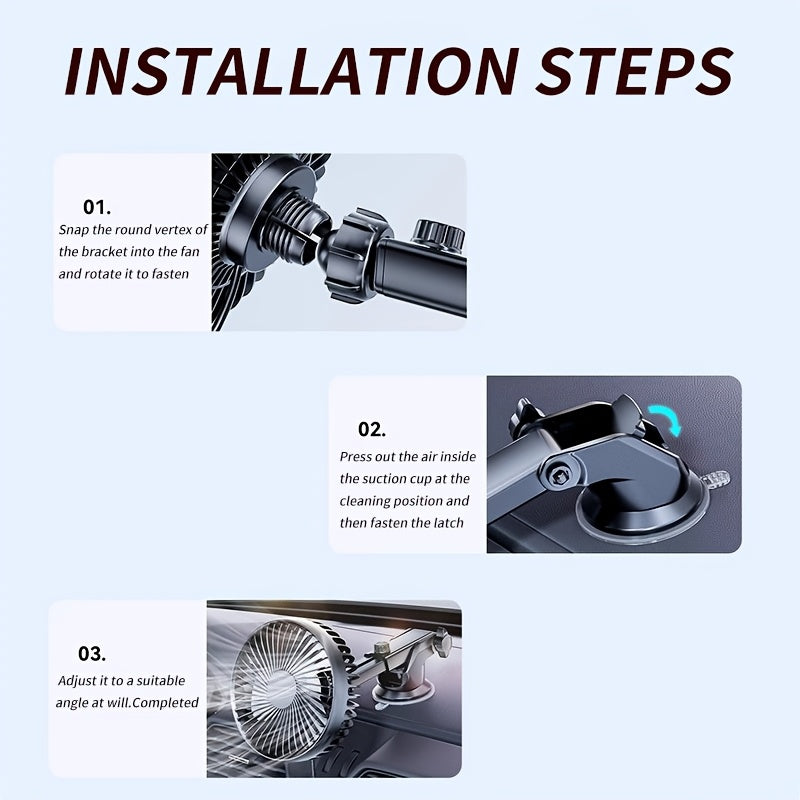 INSTALLATION STEPS

01.
Snap the round vertex of the bracket into the fan and rotate it to fasten

02.
Press out the air inside the suction cup at the cleaning position and then fasten the latch

03.
Adjust it to a suitable angle at will.Completed