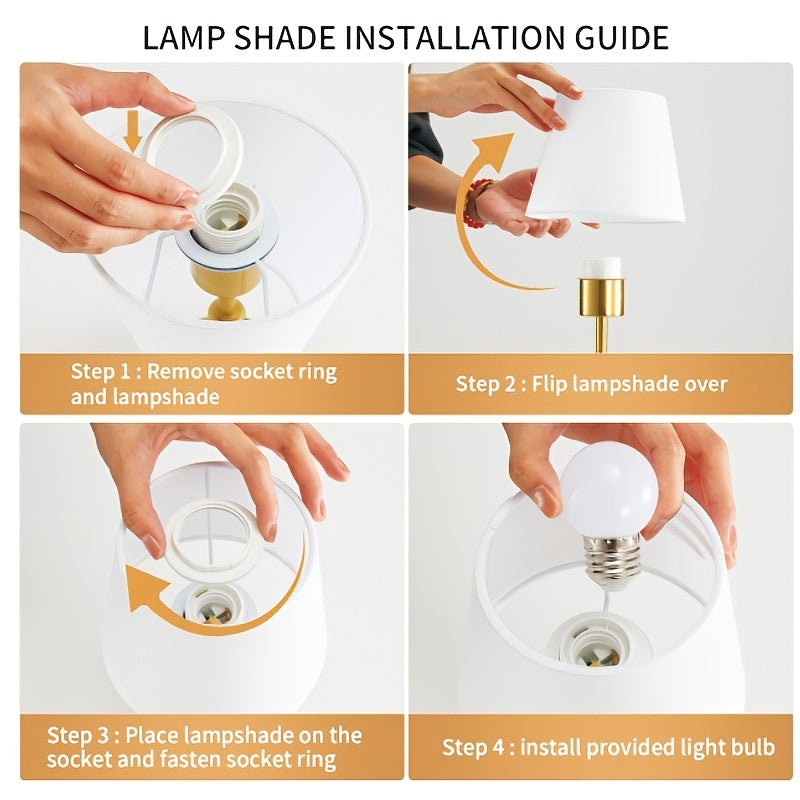 LAMP SHADE INSTALLATION GUIDE

Step 1 : Remove socket ring and lampshade

Step 2 : Flip lampshade over

Step 3 : Place lampshade on the socket and fasten socket ring

Step 4 : install provided light bulb