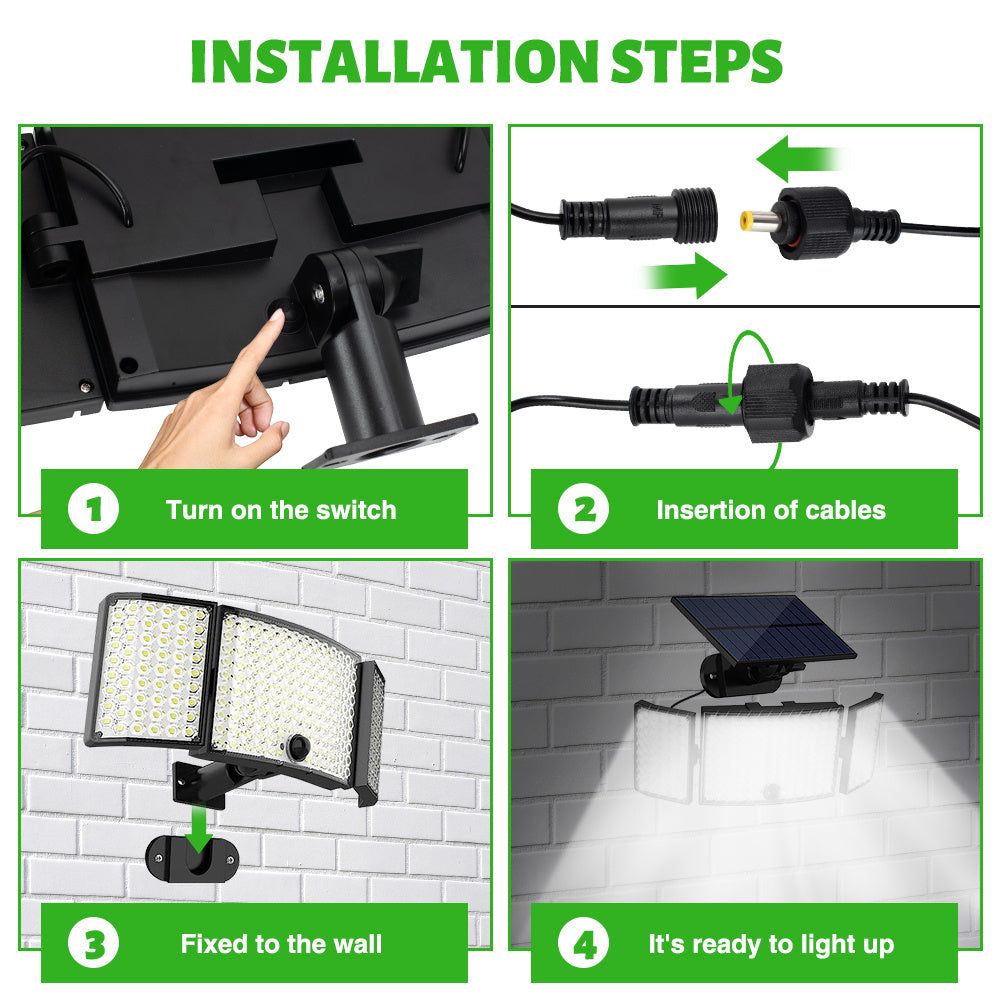 INSTALLATION STEPS

1 Turn on the switch

2 Insertion of cables

3 Fixed to the wall

4 It's ready to light up