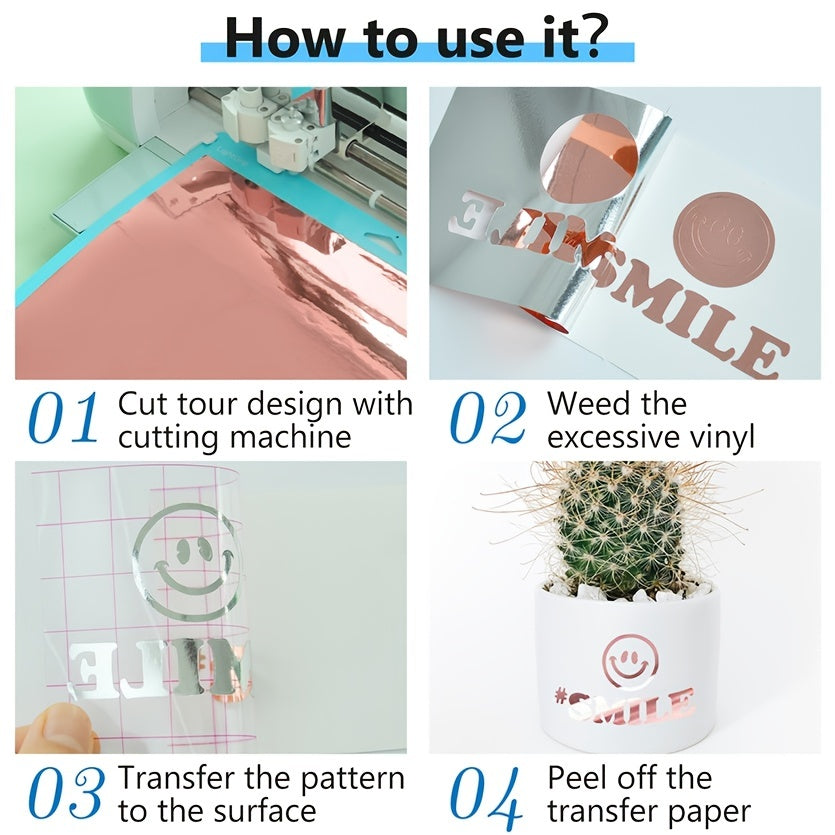 How to use it?

SMILE

01 Cut tour design with cutting machine

02 Weed the excessive vinyl

03 Transfer the pattern to the surface

#SMILE

04 Peel off the transfer paper