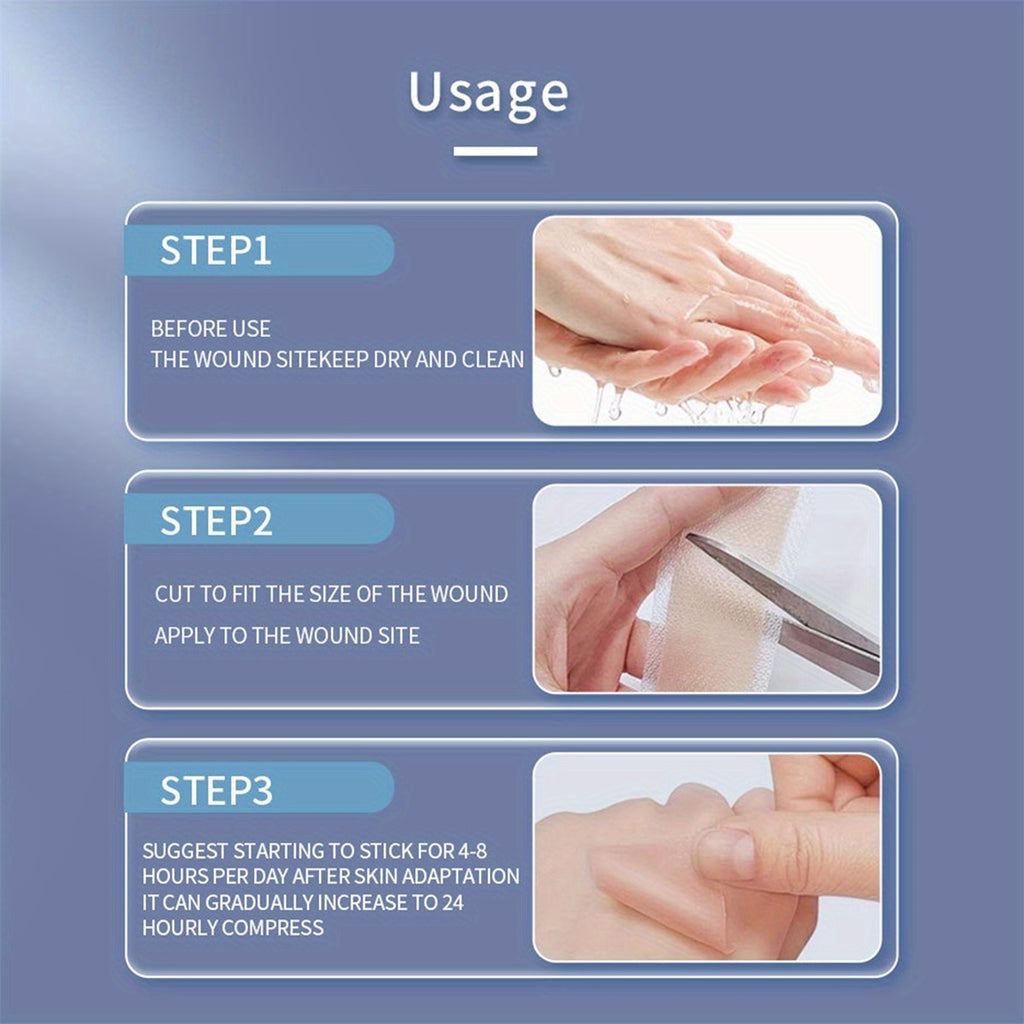 Usage

STEP1

BEFORE USE
THE WOUND SITEKEEP DRY AND CLEAN

STEP2

CUT TO FIT THE SIZE OF THE WOUND
APPLY TO THE WOUND SITE

STEP3

SUGGEST STARTING TO STICK FOR 4-8 HOURS PER DAY AFTER SKIN ADAPTATION IT CAN GRADUALLY INCREASE TO 24 HOURLY COMPRESS