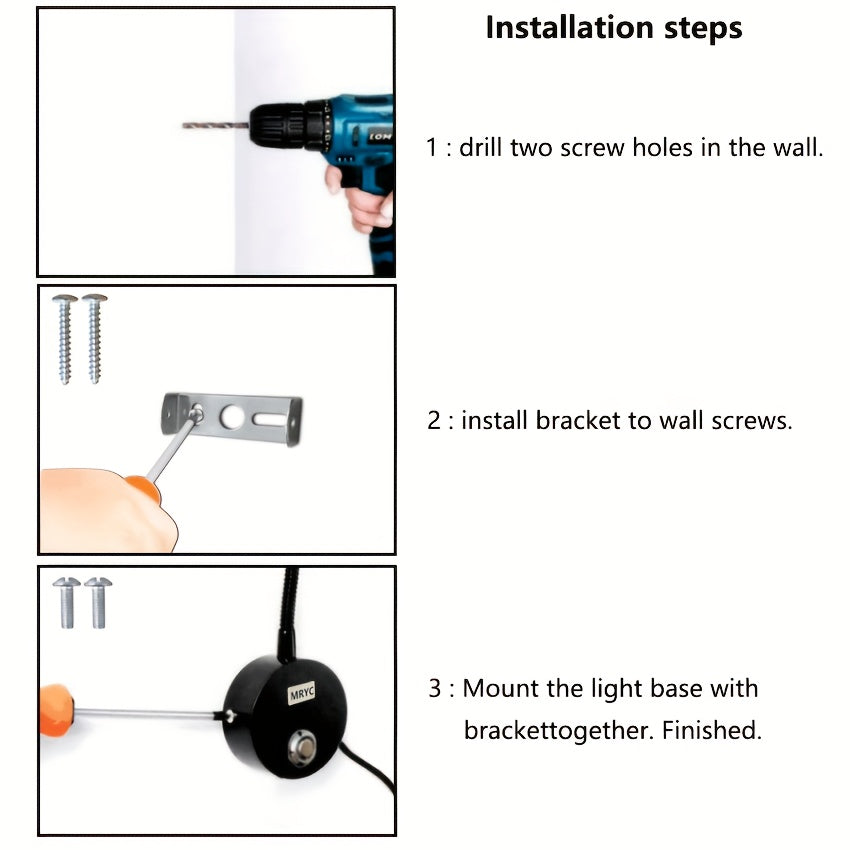 Installation steps

LON

1 : drill two screw holes in the wall.

2 : install bracket to wall screws.

MRYC

3 : Mount the light base with brackettogether. Finished.