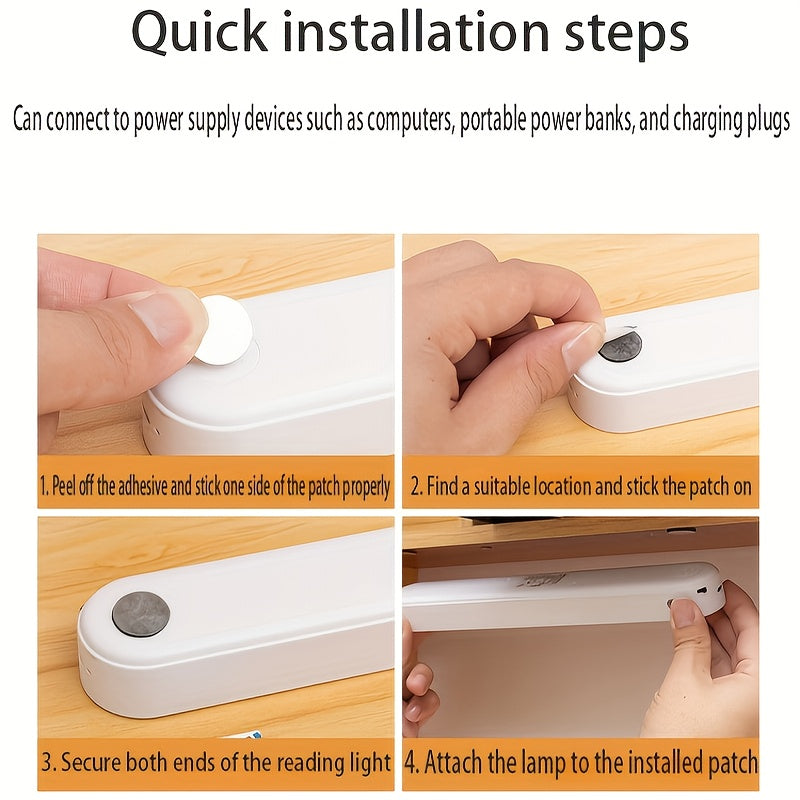 Quick installation steps

Can connect to power supply devices such as computers, portable power banks, and charging plugs

1. Peel off the adhesive and stick one side of the patch properly

2. Find a suitable location and stick the patch on

3. Secure both ends of the reading light

4. Attach the lamp to the installed patch