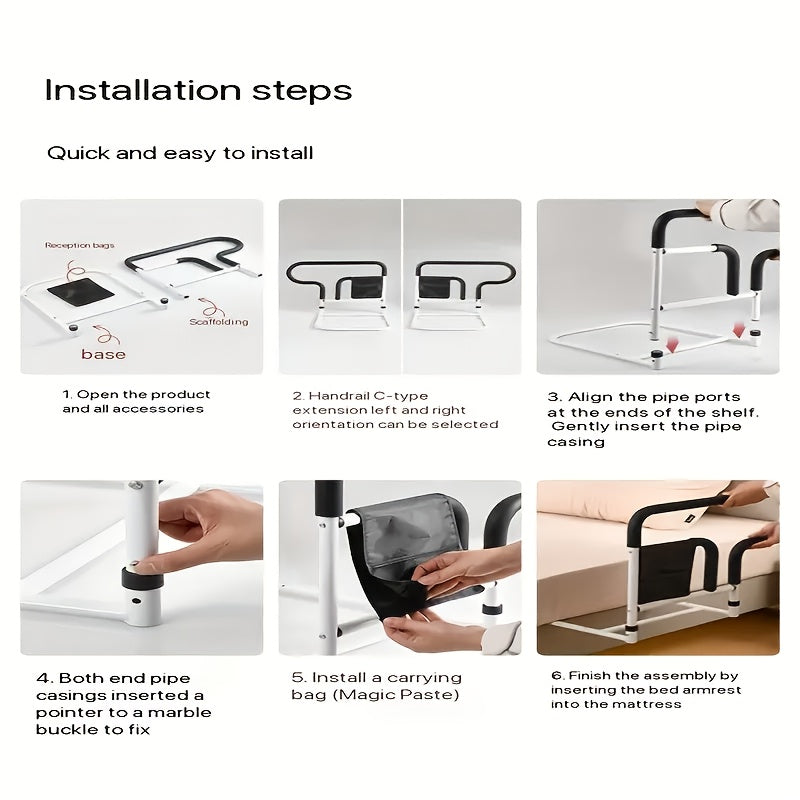 Installation steps

Quick and easy to install

Reception bags

Scaffolding

base

1. Open the product and all accessories

2. Handrail C-type extension left and right orientation can be selected

3. Align the pipe ports at the ends of the shelf. Gently insert the pipe casing

4. Both end pipe casings inserted a pointer to a marble buckle to fix

5. Install a carrying bag (Magic Paste)

6. Finish the assembly by inserting the bed armrest into the mattress