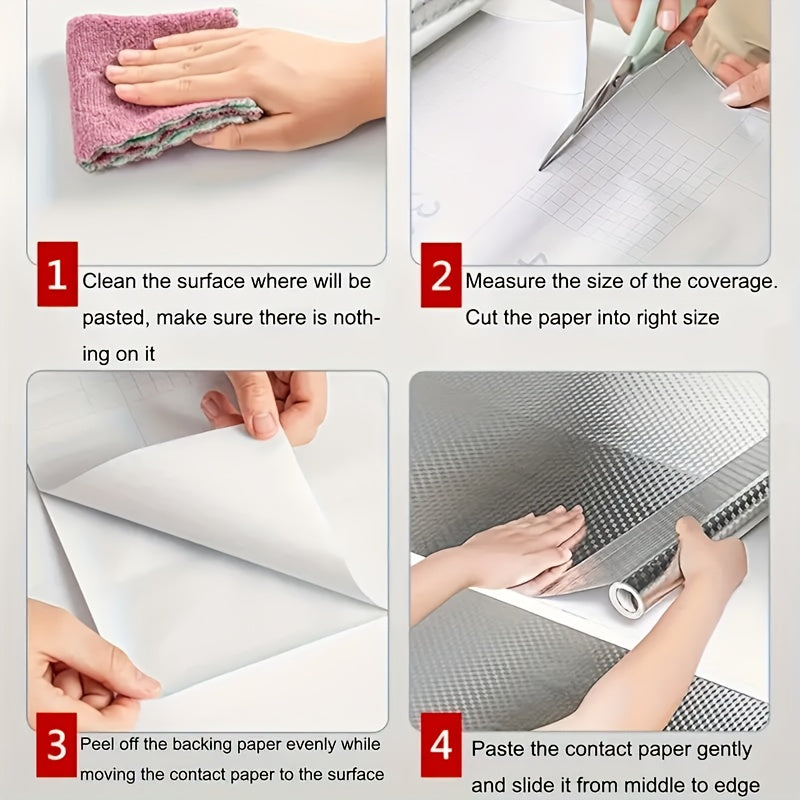 1 Clean the surface where will be pasted, make sure there is nothing on it

2 Measure the size of the coverage. Cut the paper into right size

3 Peel off the backing paper evenly while moving the contact paper to the surface

4 Paste the contact paper gently and slide it from middle to edge