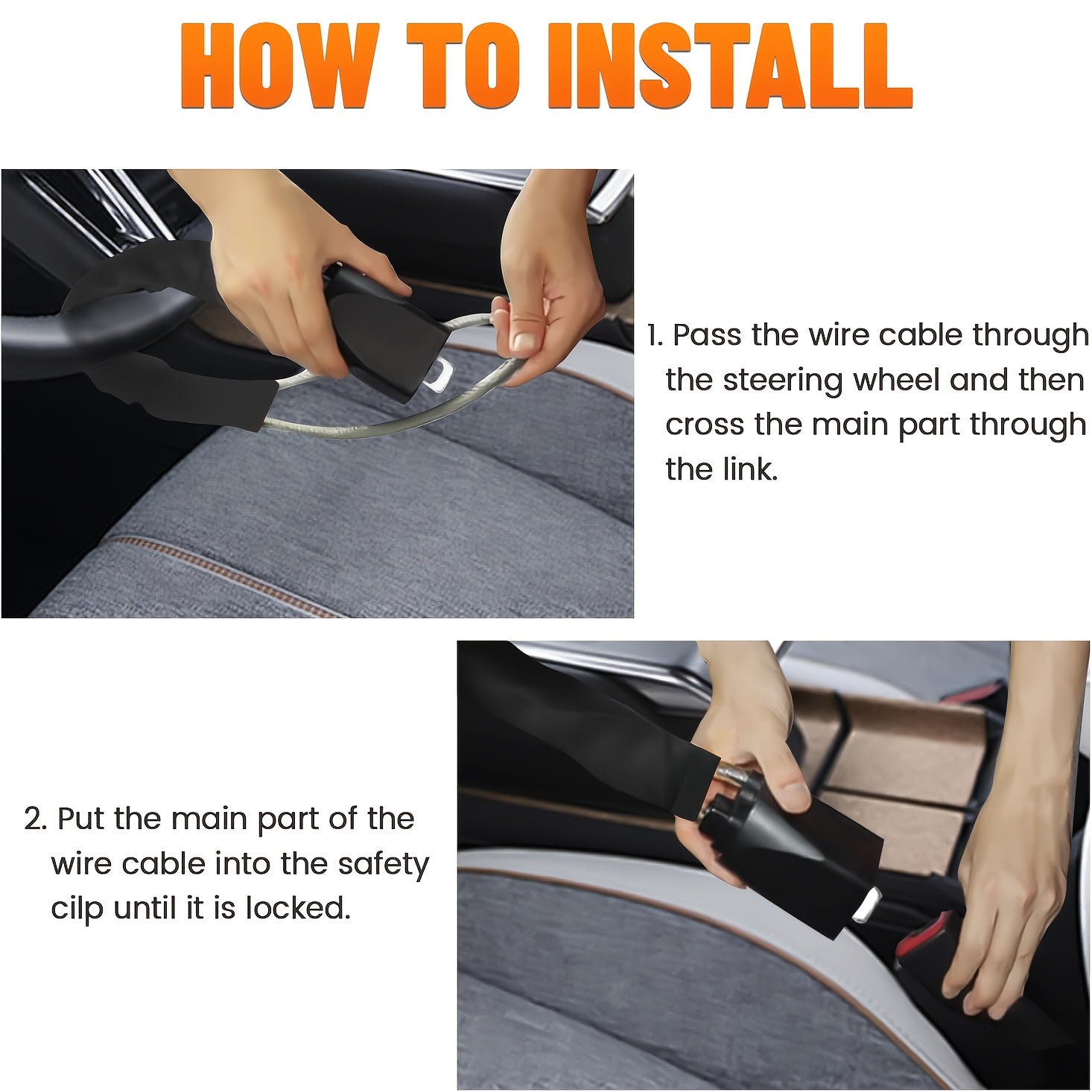 HOW TO INSTALL

1. Pass the wire cable through the steering wheel and then cross the main part through the link.

2. Put the main part of the wire cable into the safety cilp until it is locked.