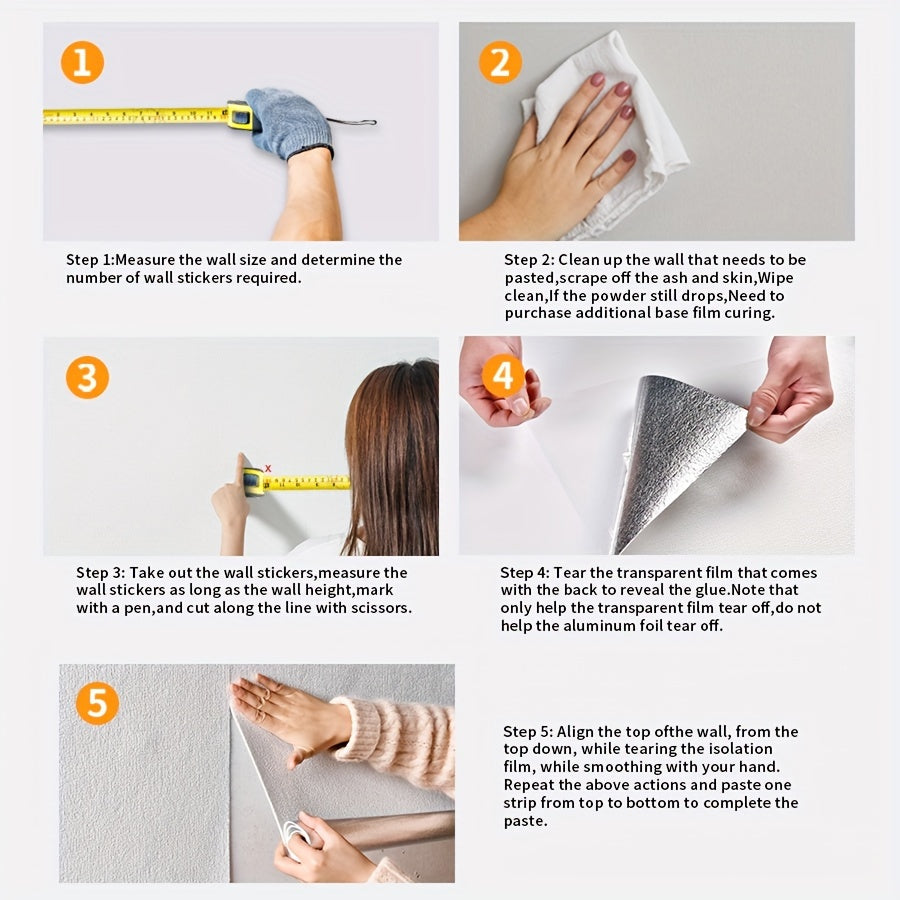 1

Step 1:Measure the wall size and determine the number of wall stickers required.

2

Step 2: Clean up the wall that needs to be pasted,scrape off the ash and skin,Wipe clean,If the powder still drops,Need to purchase additional base film curing.

3

Step 3: Take out the wall stickers,measure the wall stickers as long as the wall height,mark with a pen,and cut along the line with scissors.

4

Step 4: Tear the transparent film that comes with the back to reveal the glue.Note that only help the transparent film tear off,do not help the aluminum foil tear off.

5

Step 5: Align the top ofthe wall, from the top down, while tearing the isolation film, while smoothing with your hand. Repeat the above actions and paste one strip from top to bottom to complete the paste.