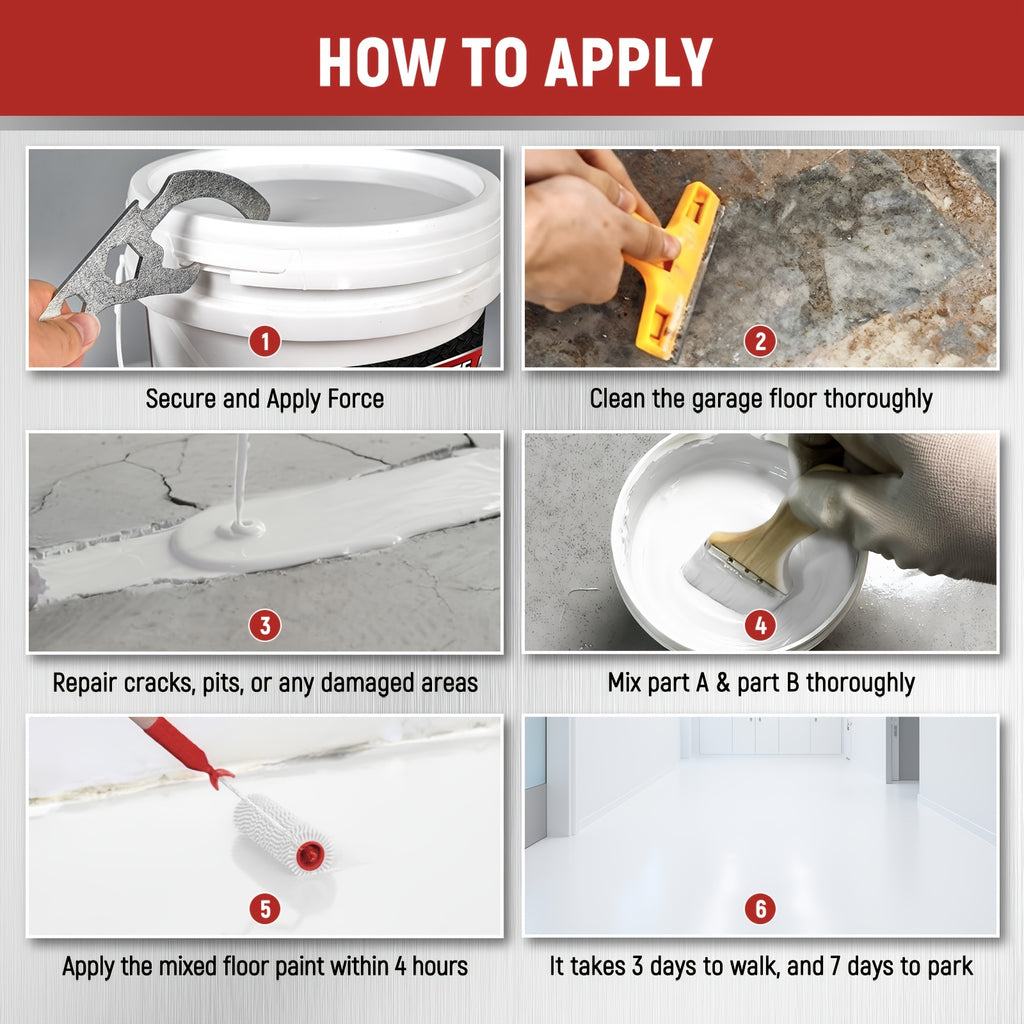 HOW TO APPLY

1

Secure and Apply Force

2

Clean the garage floor thoroughly

3

Repair cracks, pits, or any damaged areas

4

Mix part A & part B thoroughly

5

Apply the mixed floor paint within 4 hours

6

It takes 3 days to walk, and 7 days to park