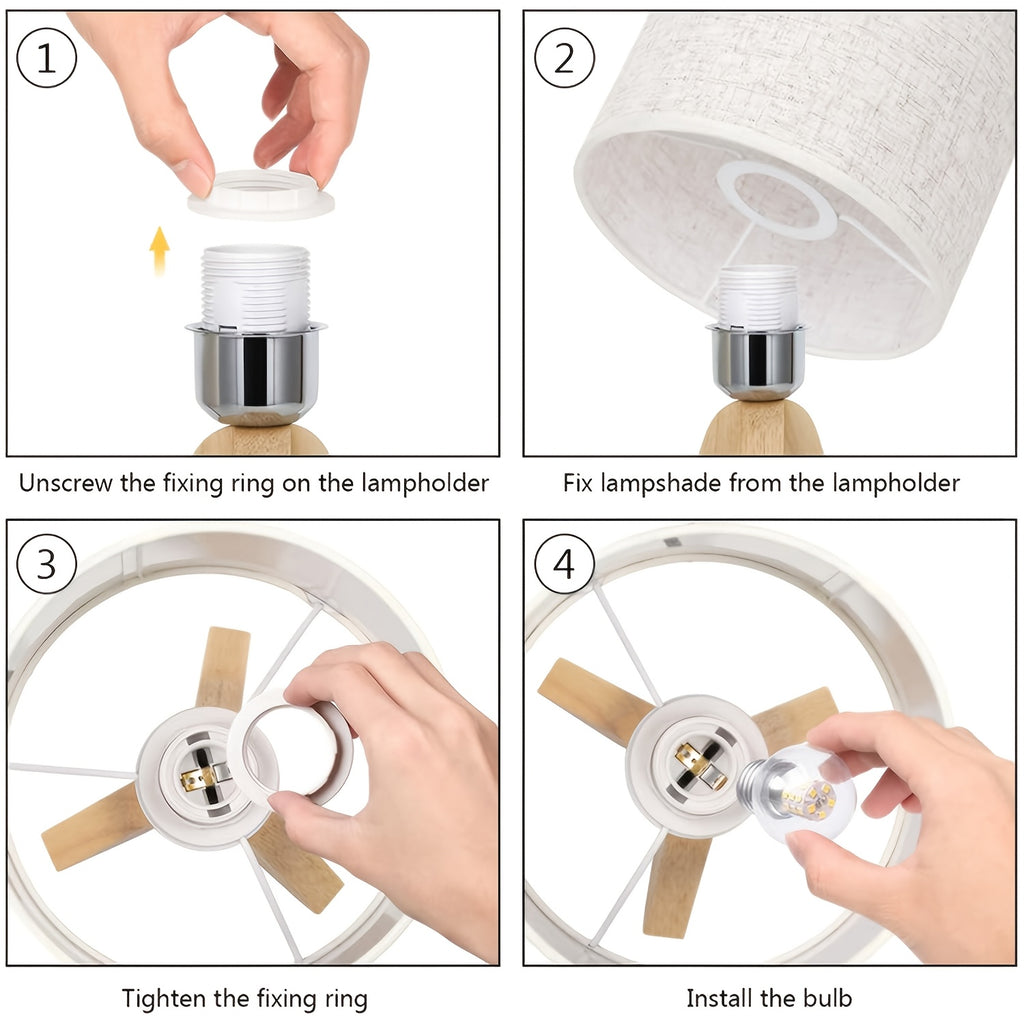 1

Unscrew the fixing ring on the lampholder

2

Fix lampshade from the lampholder

3

Tighten the fixing ring

4

Install the bulb