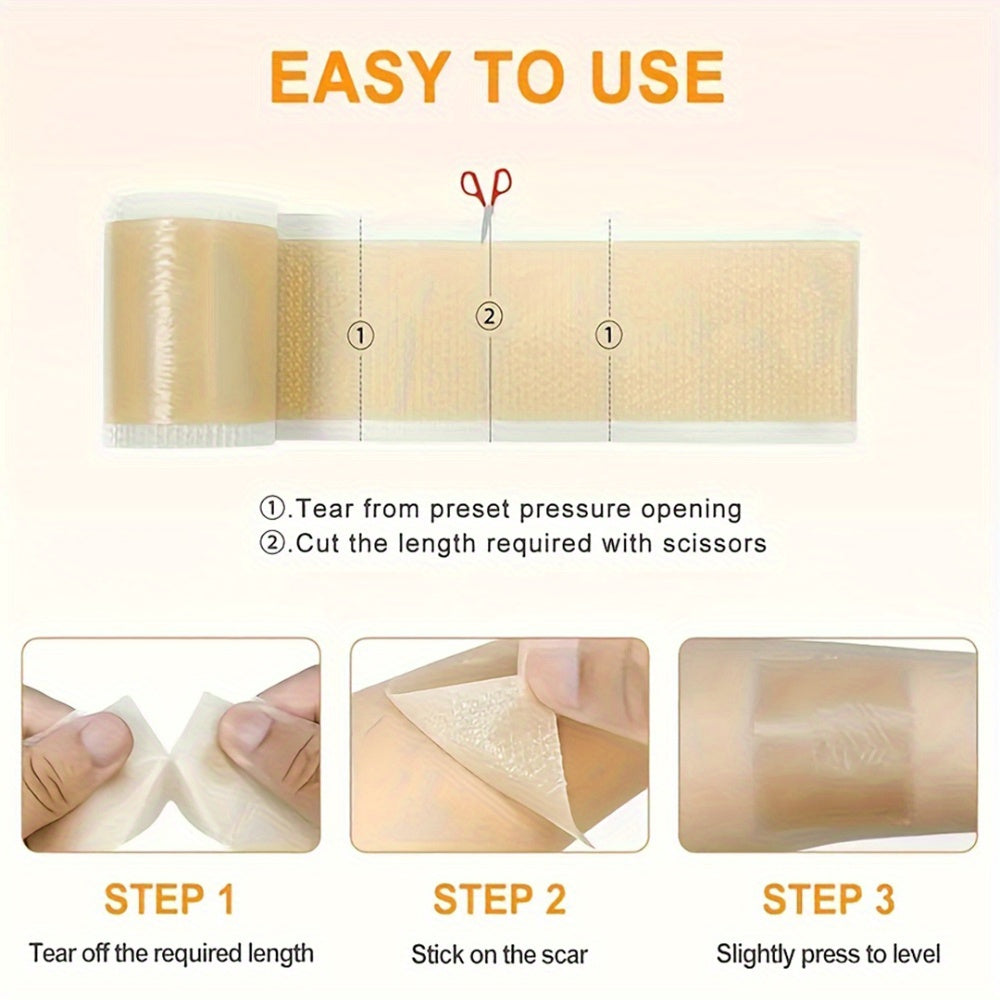 EASY TO USE

①

②

①

①.Tear from preset pressure opening
②.Cut the length required with scissors

STEP 1
Tear off the required length

STEP 2
Stick on the scar

STEP 3
Slightly press to level