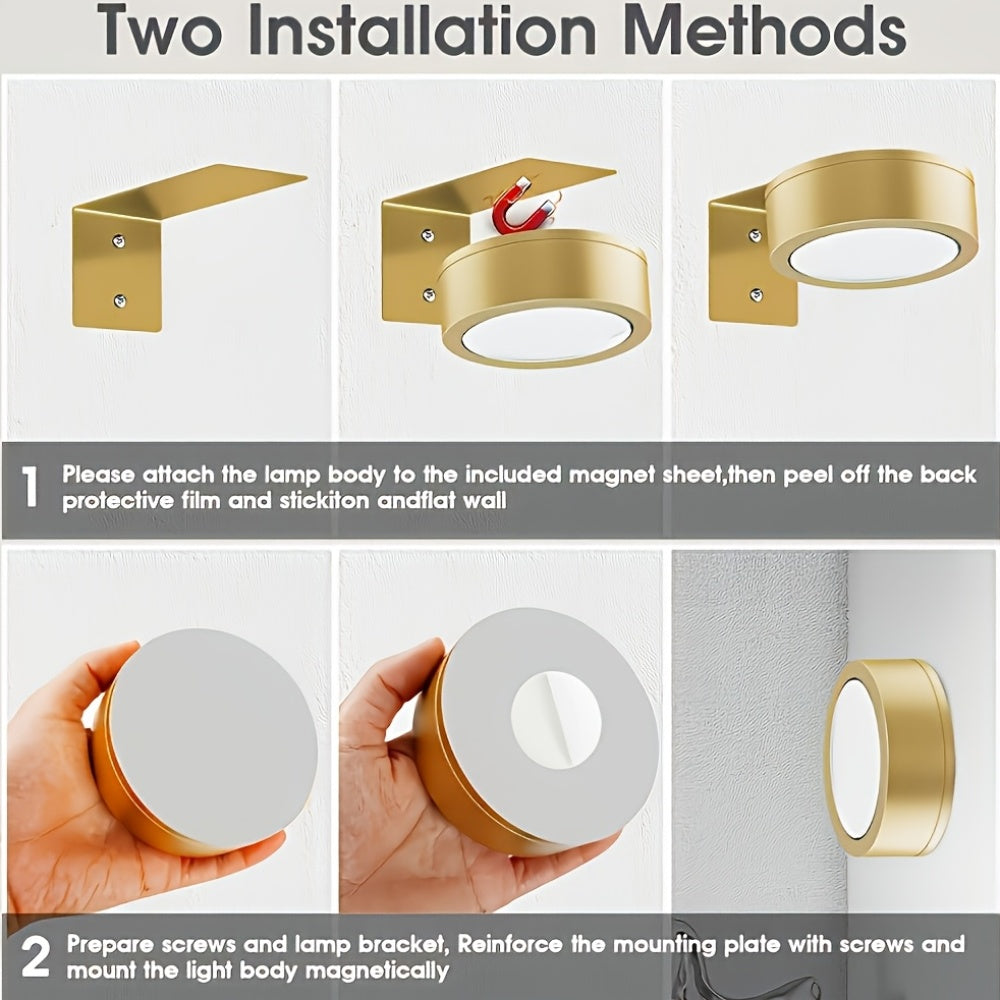 Two Installation Methods

1 Please attach the lamp body to the included magnet sheet,then peel off the back protective film and stickiton andflat wall

2 Prepare screws and lamp bracket, Reinforce the mounting plate with screws and mount the light body magnetically