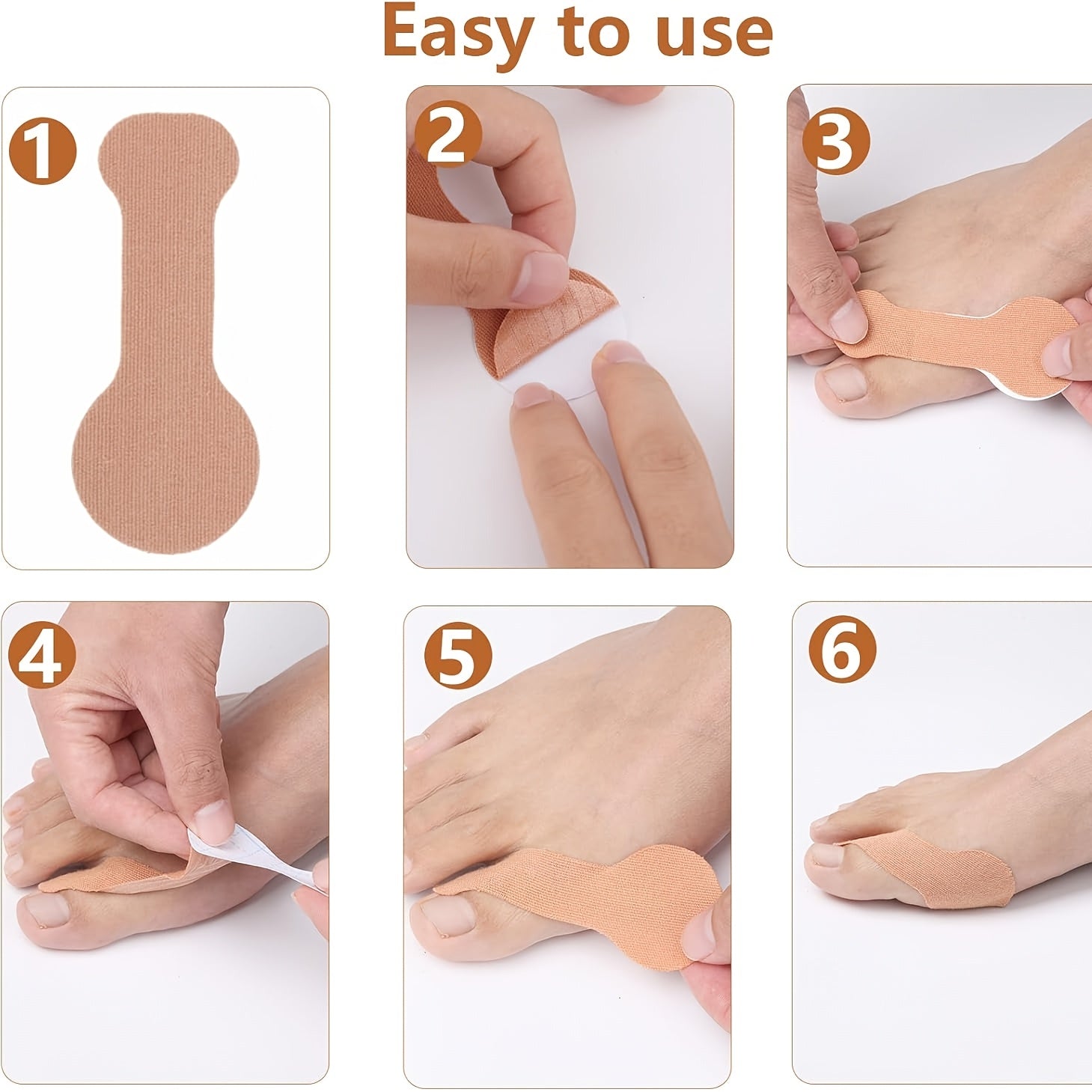 Easy to use

1

2

3

4

5

6