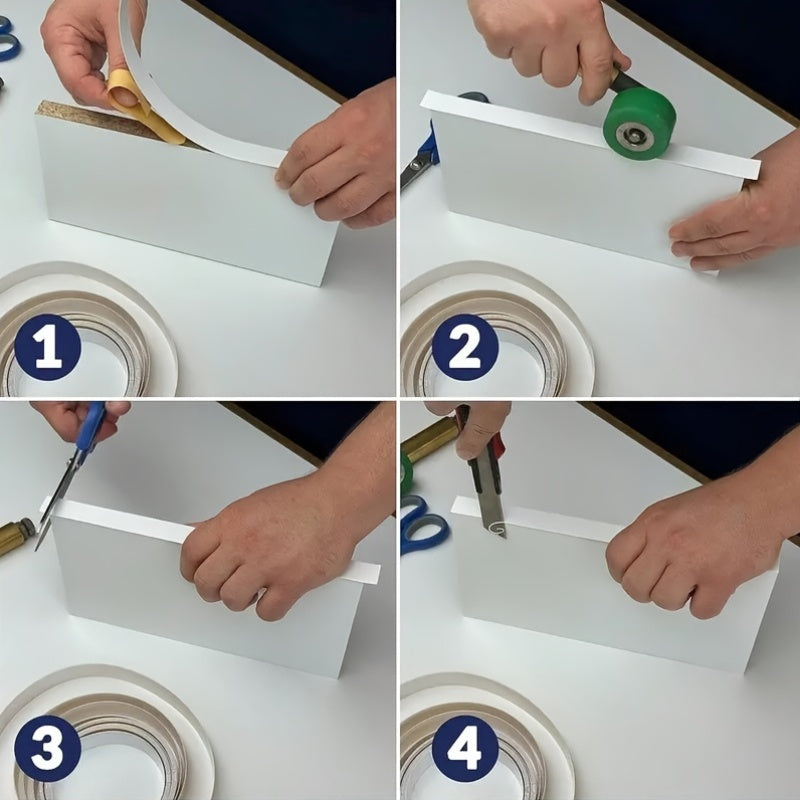 1

2

3

4