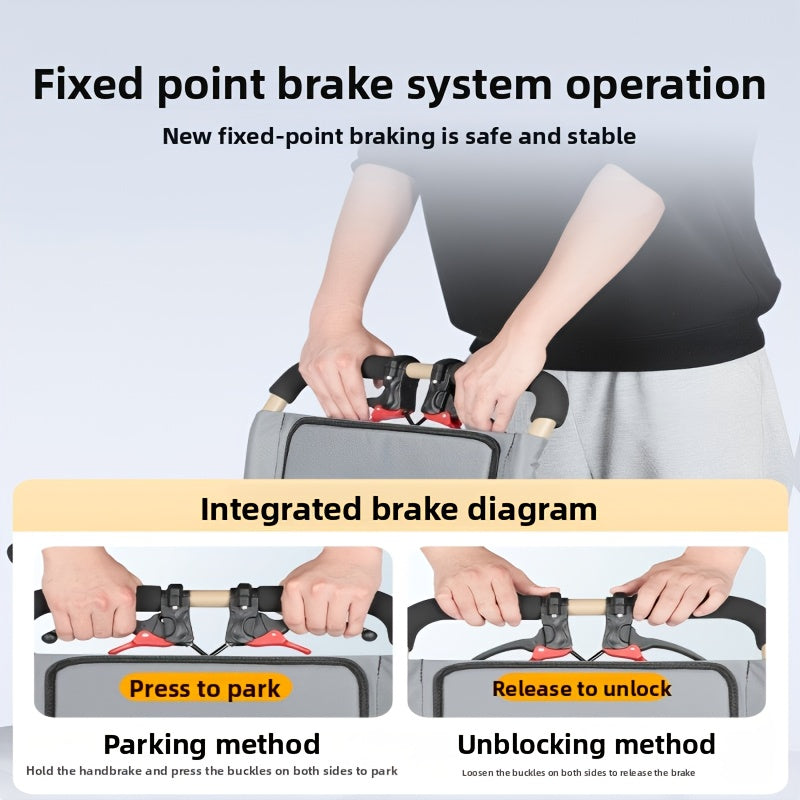 Fixed point brake system operation

New fixed-point braking is safe and stable

Integrated brake diagram

Press to park

Parking method

Hold the handbrake and press the buckles on both sides to park

Release to unlock

Unblocking method

Loosen the buckles on both sides to release the brake