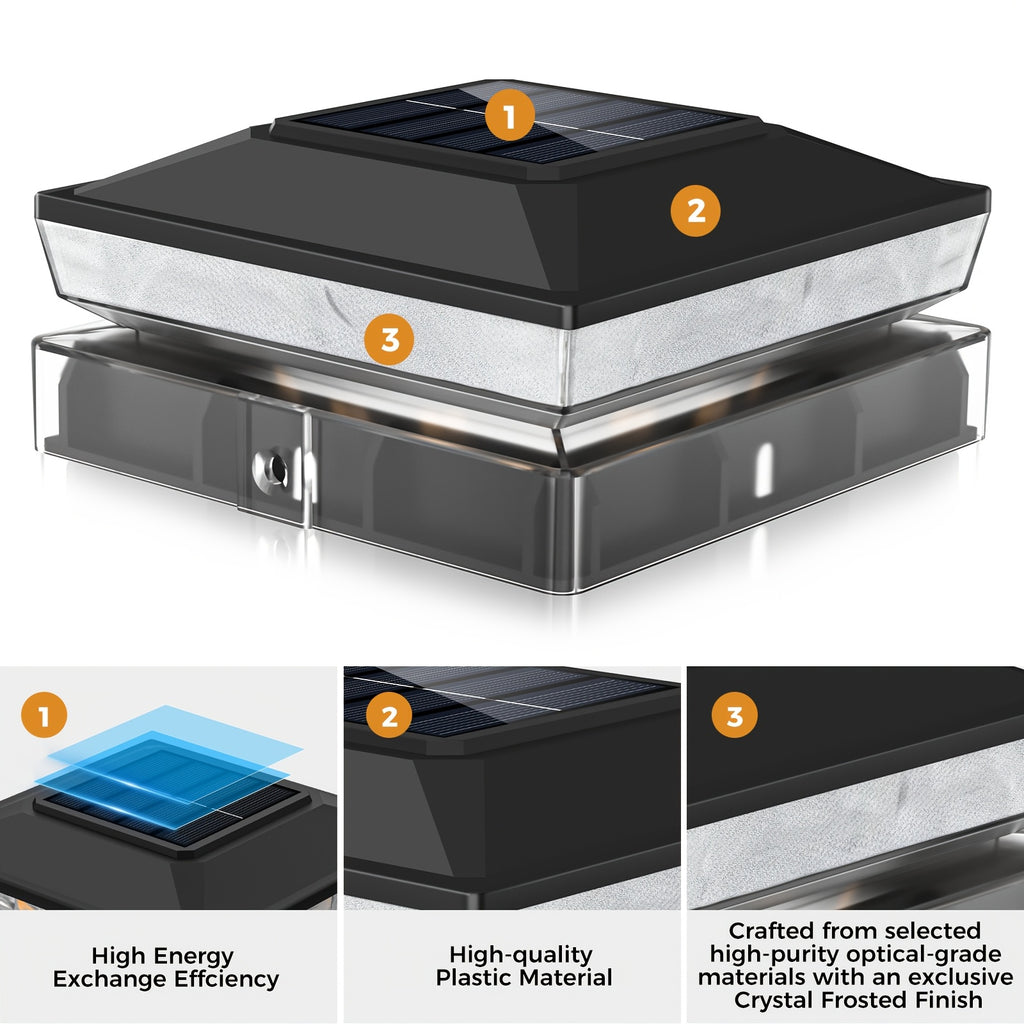 1

2

3

1

High Energy
Exchange Effciency

2

High-quality
Plastic Material

3

Crafted from selected
high-purity optical-grade
materials with an exclusive
Crystal Frosted Finish