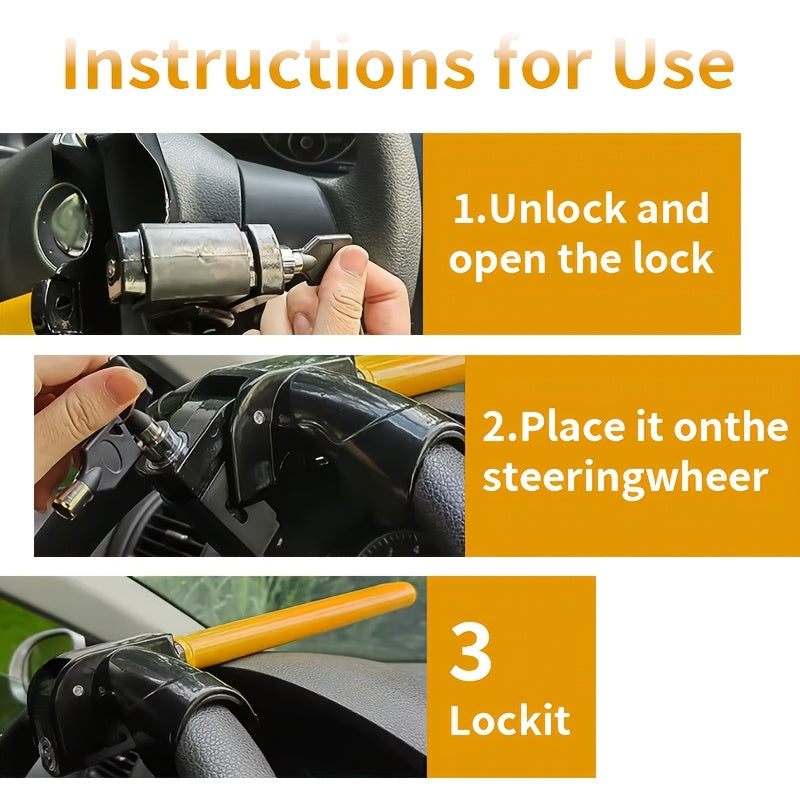 Instructions for Use

1.Unlock and open the lock

2.Place it onthe steeringwheer

3

Lockit