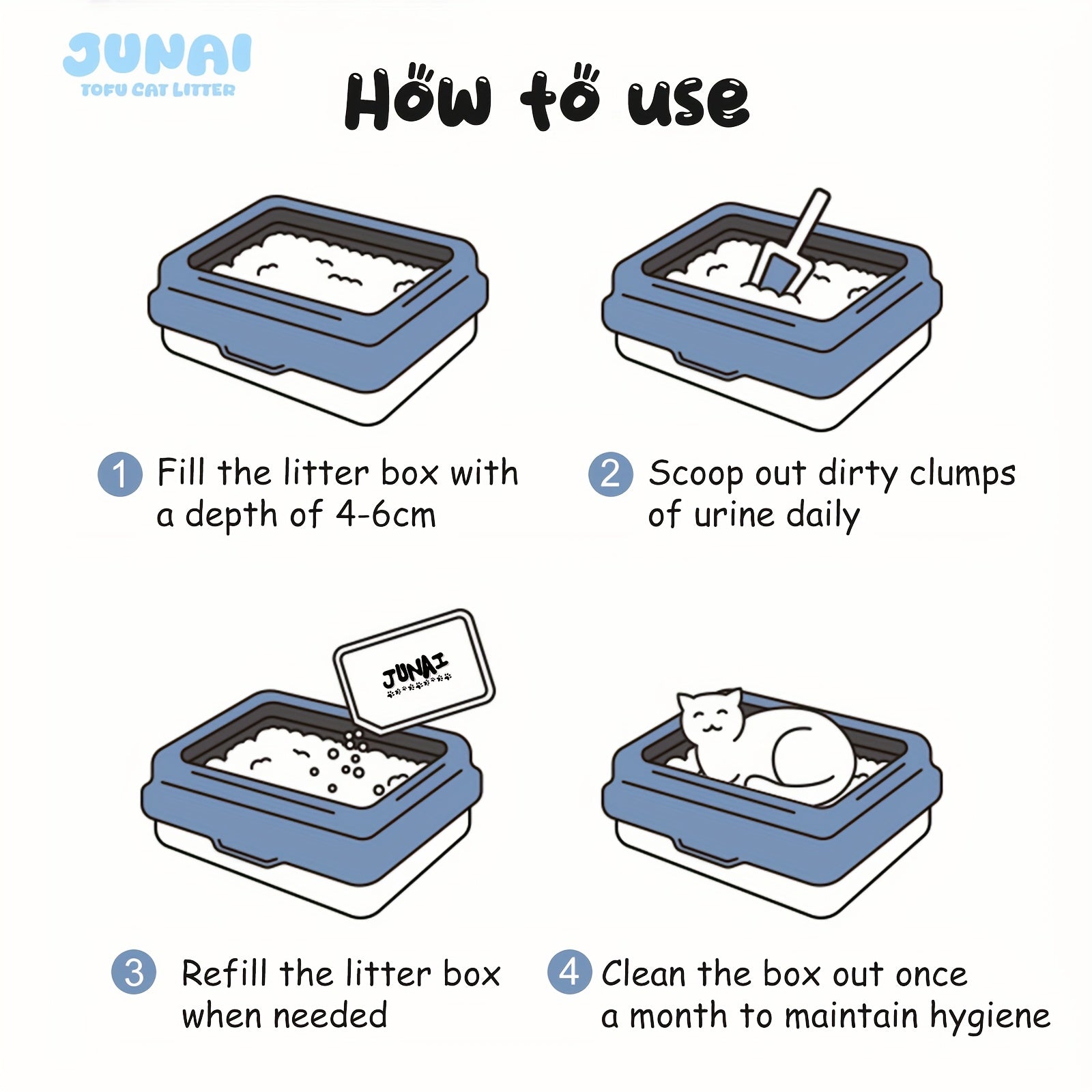 JUNAI
TOFU CAT LITTER

How to use

1 Fill the litter box with a depth of 4-6cm

2 Scoop out dirty clumps of urine daily

JUNAI

3 Refill the litter box when needed

4 Clean the box out once a month to maintain hygiene