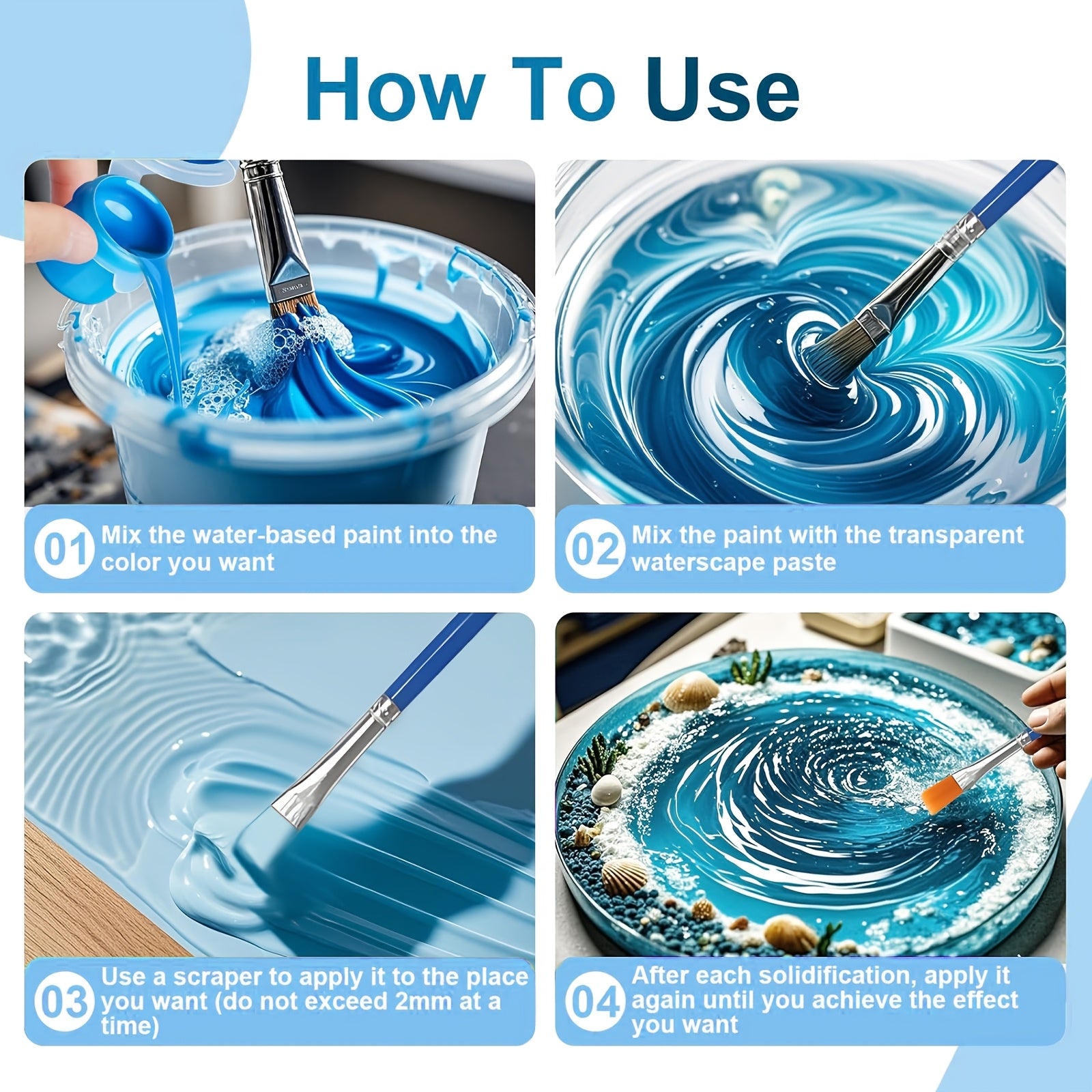 How To Use

01 Mix the water-based paint into the color you want

02 Mix the paint with the transparent waterscape paste

03 Use a scraper to apply it to the place you want (do not exceed 2mm at a time)

04 After each solidification, apply it again until you achieve the effect you want