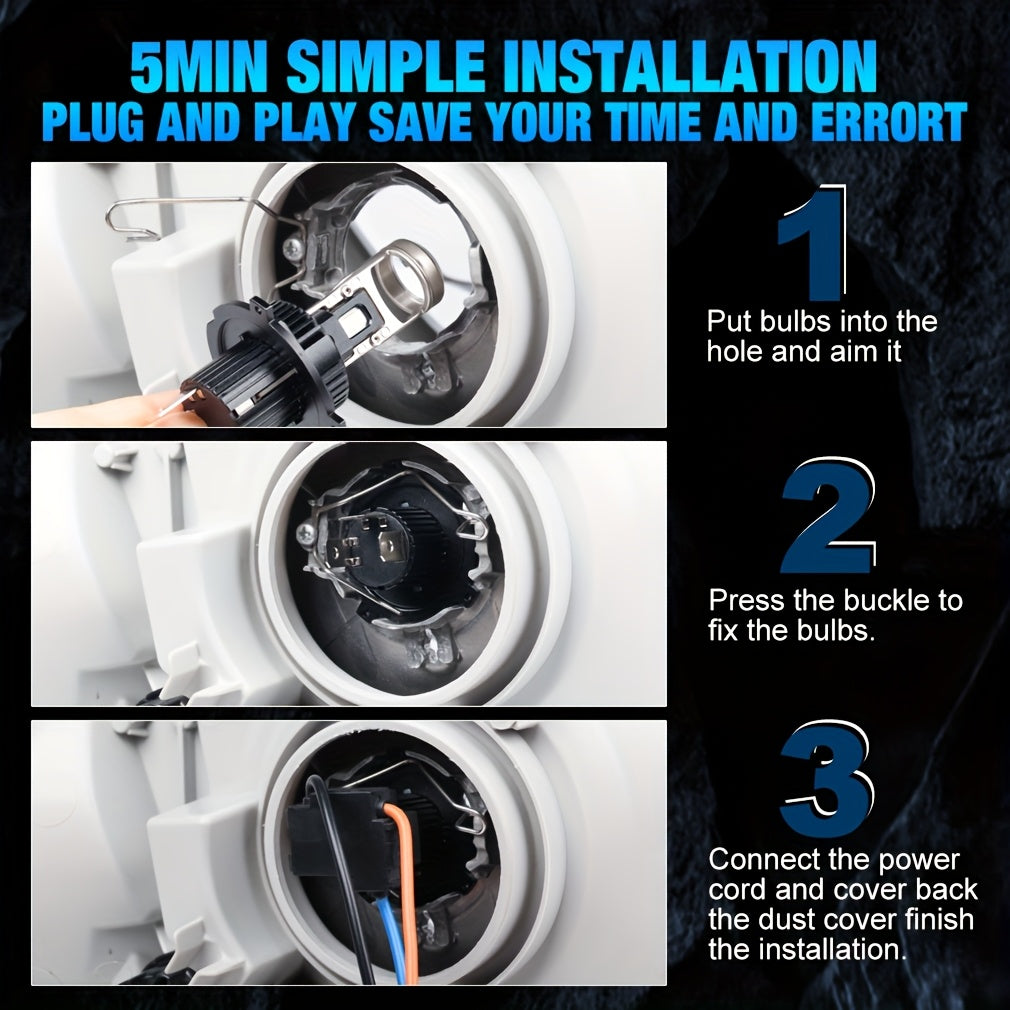 5MIN SIMPLE INSTALLATION
PLUG AND PLAY SAVE YOUR TIME AND ERRORT

1
Put bulbs into the hole and aim it

2
Press the buckle to fix the bulbs.

3
Connect the power cord and cover back the dust cover finish the installation.