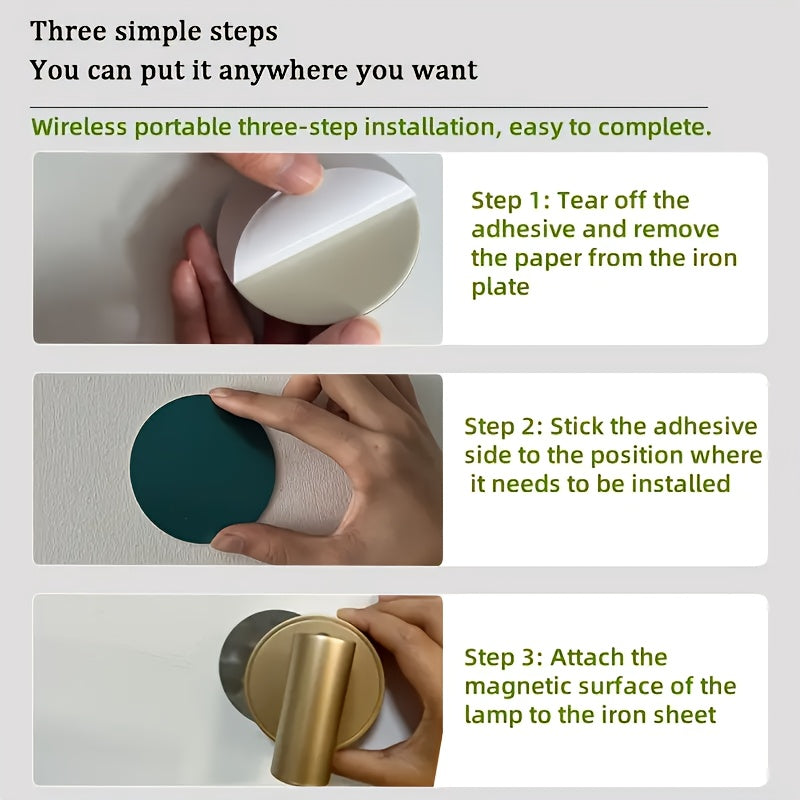 Three simple steps
You can put it anywhere you want

Wireless portable three-step installation, easy to complete.

Step 1: Tear off the adhesive and remove the paper from the iron plate

Step 2: Stick the adhesive side to the position where it needs to be installed

Step 3: Attach the magnetic surface of the lamp to the iron sheet