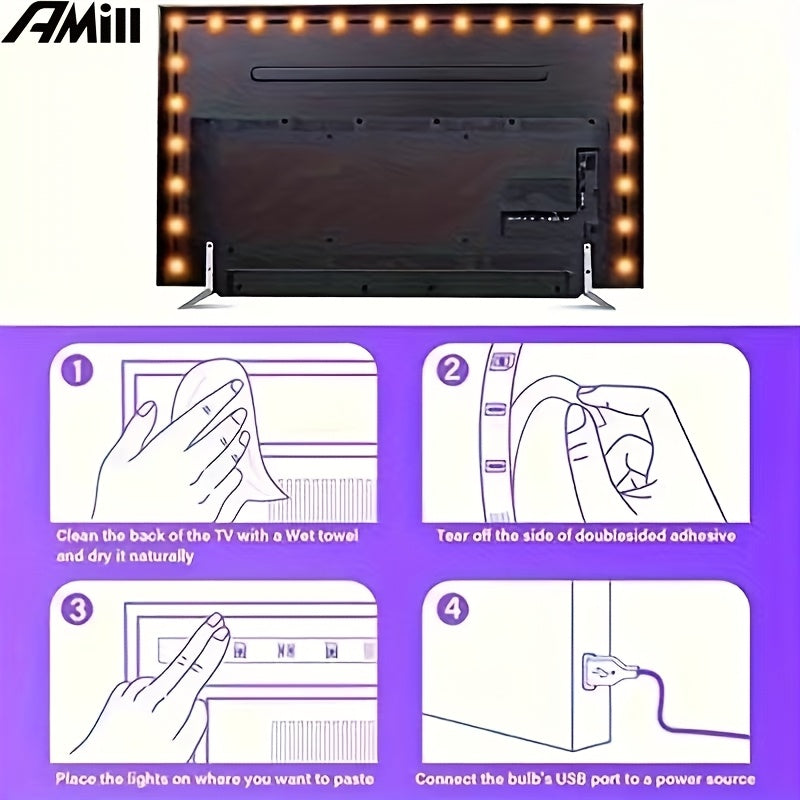 AMill

1

Clean the back of the TV with a Wet towel and dry it naturally

2

Tear off the side of doublesided adhesive

3

Place the lights on where you want to paste

4

Connect the bulb's USB port to a power source