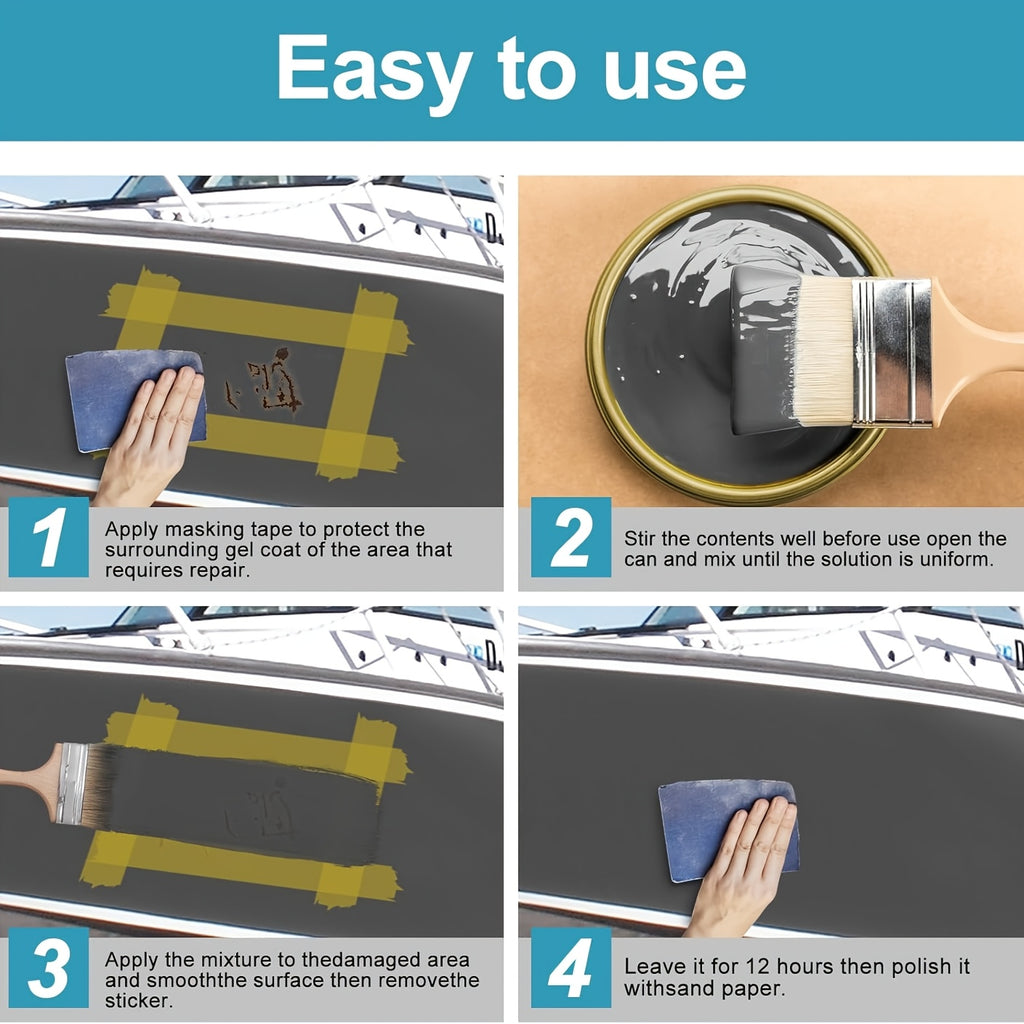 Easy to use

1 Apply masking tape to protect the surrounding gel coat of the area that requires repair.

2 Stir the contents well before use open the can and mix until the solution is uniform.

3 Apply the mixture to thedamaged area and smooththe surface then removethe sticker.

4 Leave it for 12 hours then polish it withsand paper.