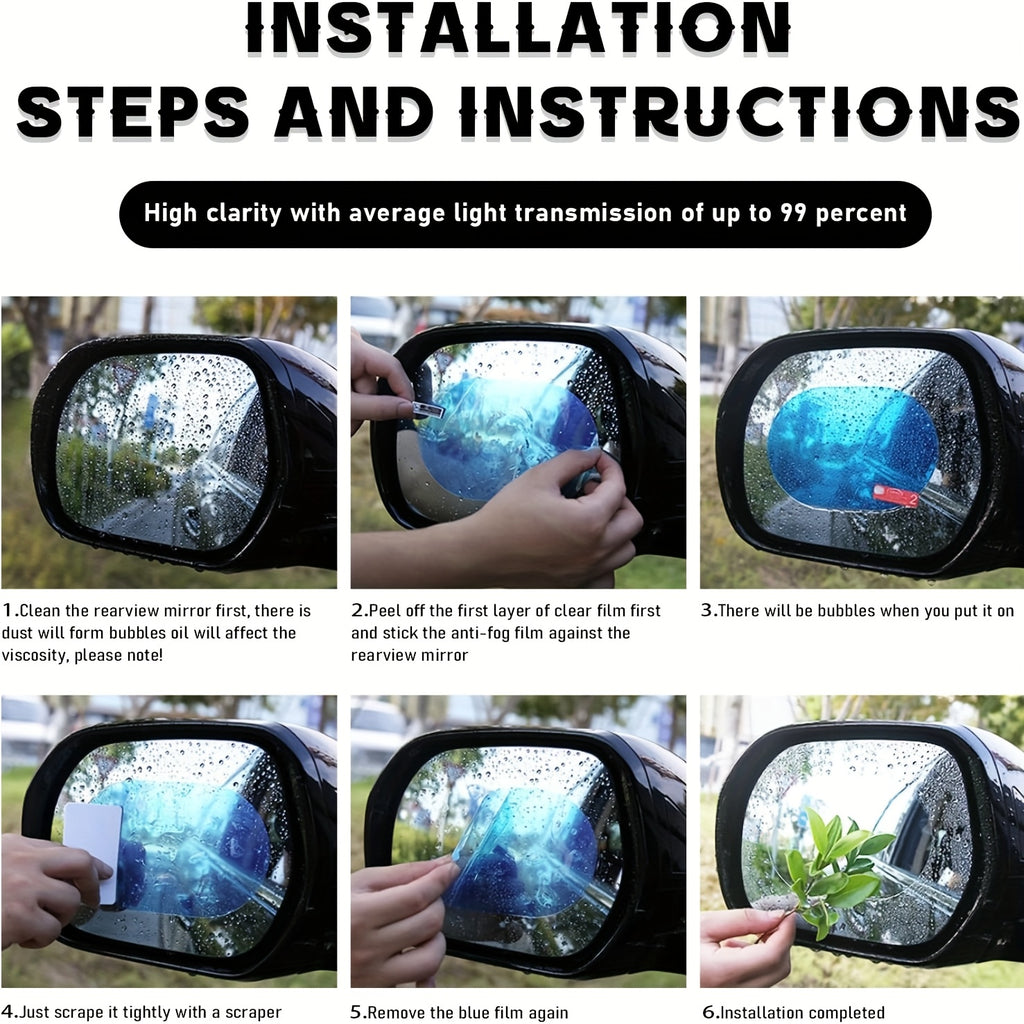 INSTALLATION
STEPS AND INSTRUCTIONS

High clarity with average light transmission of up to 99 percent

1.Clean the rearview mirror first, there is dust will form bubbles oil will affect the viscosity, please note!

2.Peel off the first layer of clear film first and stick the anti-fog film against the rearview mirror

3.There will be bubbles when you put it on

4.Just scrape it tightly with a scraper

5.Remove the blue film again

6.Installation completed