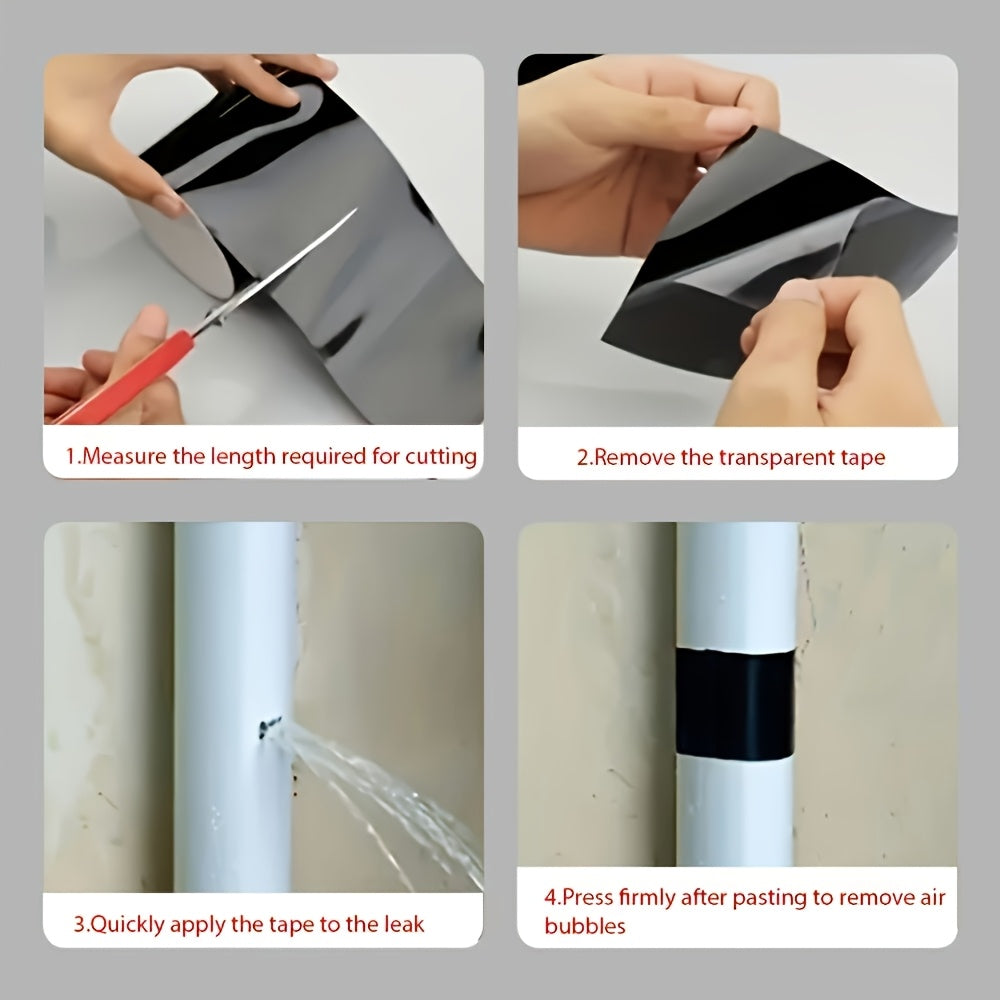 1.Measure the length required for cutting

2.Remove the transparent tape

3.Quickly apply the tape to the leak

4.Press firmly after pasting to remove air bubbles