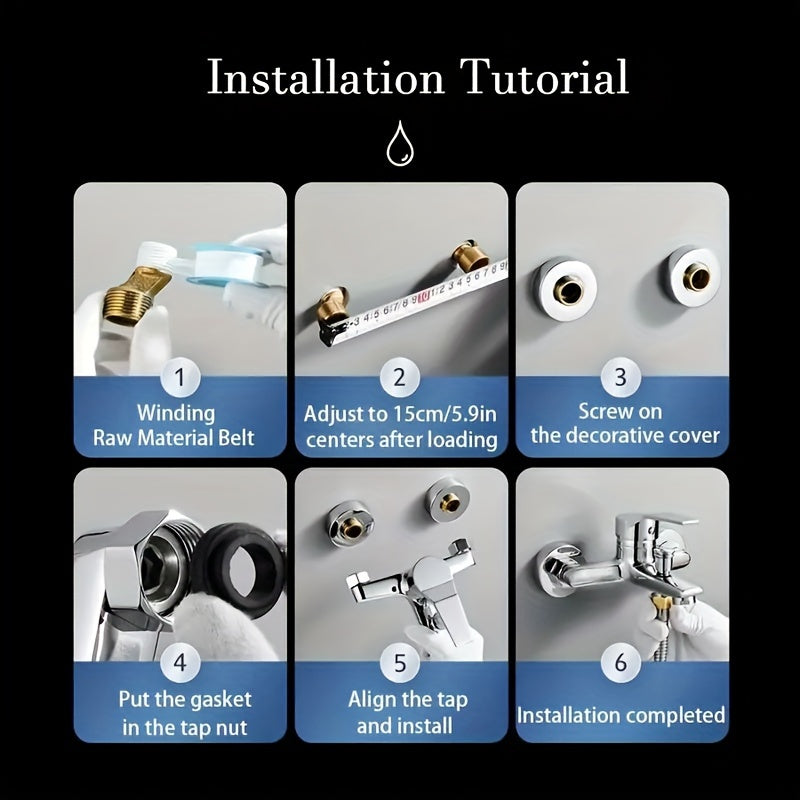 Installation Tutorial

1
Winding
Raw Material Belt

2
Adjust to 15cm/5.9in centers after loading

3
Screw on
the decorative cover

4
Put the gasket
in the tap nut

5
Align the tap
and install

6
Installation completed