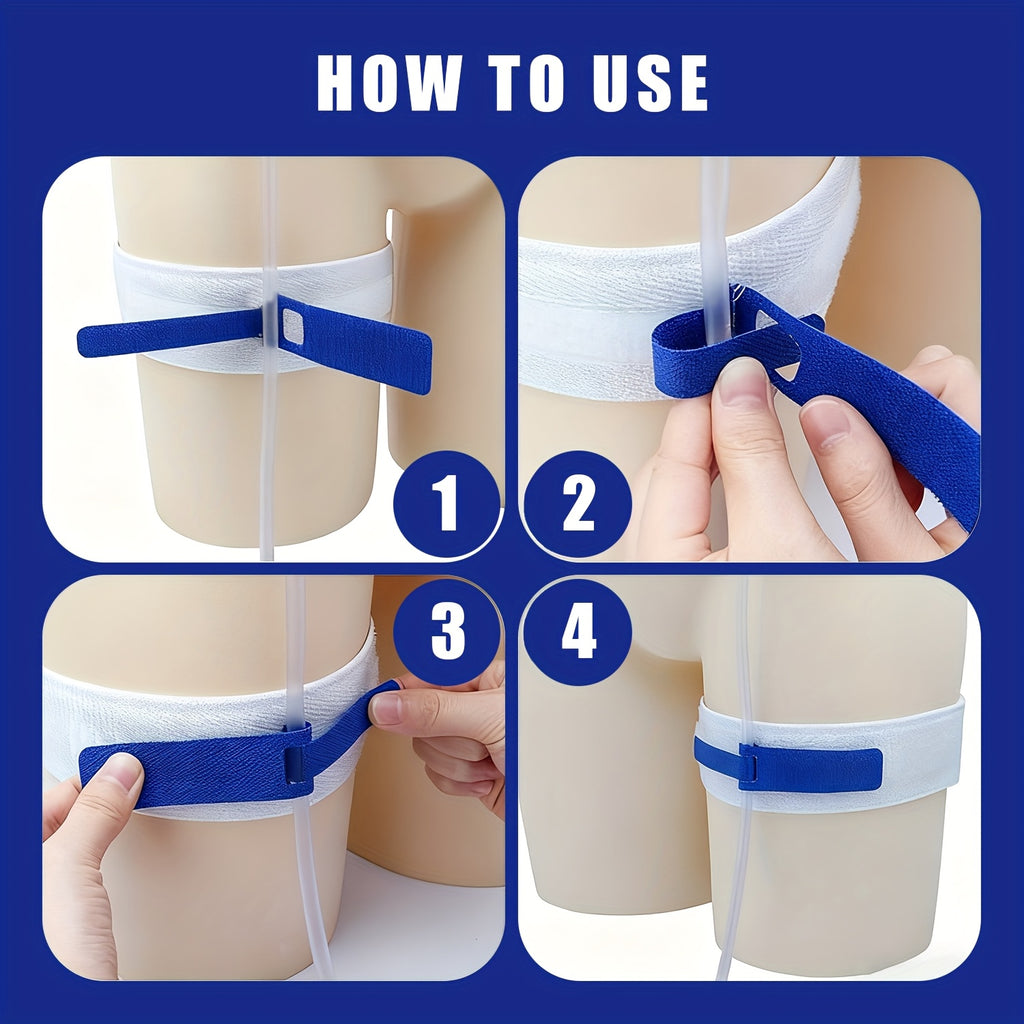 HOW TO USE

1

2

3

4