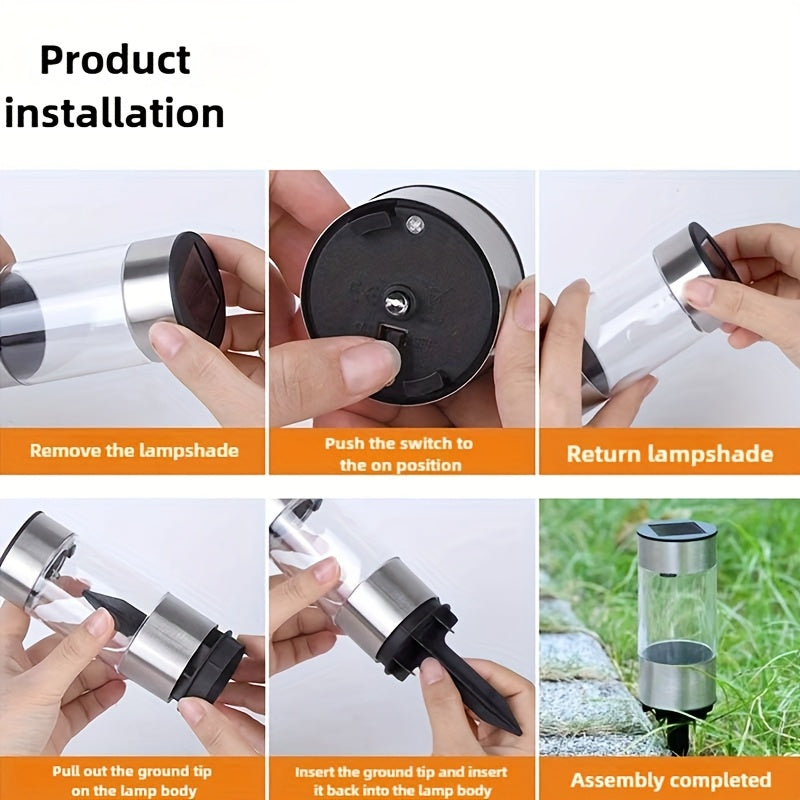 Product installation

Remove the lampshade

Push the switch to the on position

Return lampshade

Pull out the ground tip on the lamp body

Insert the ground tip and insert it back into the lamp body

Assembly completed