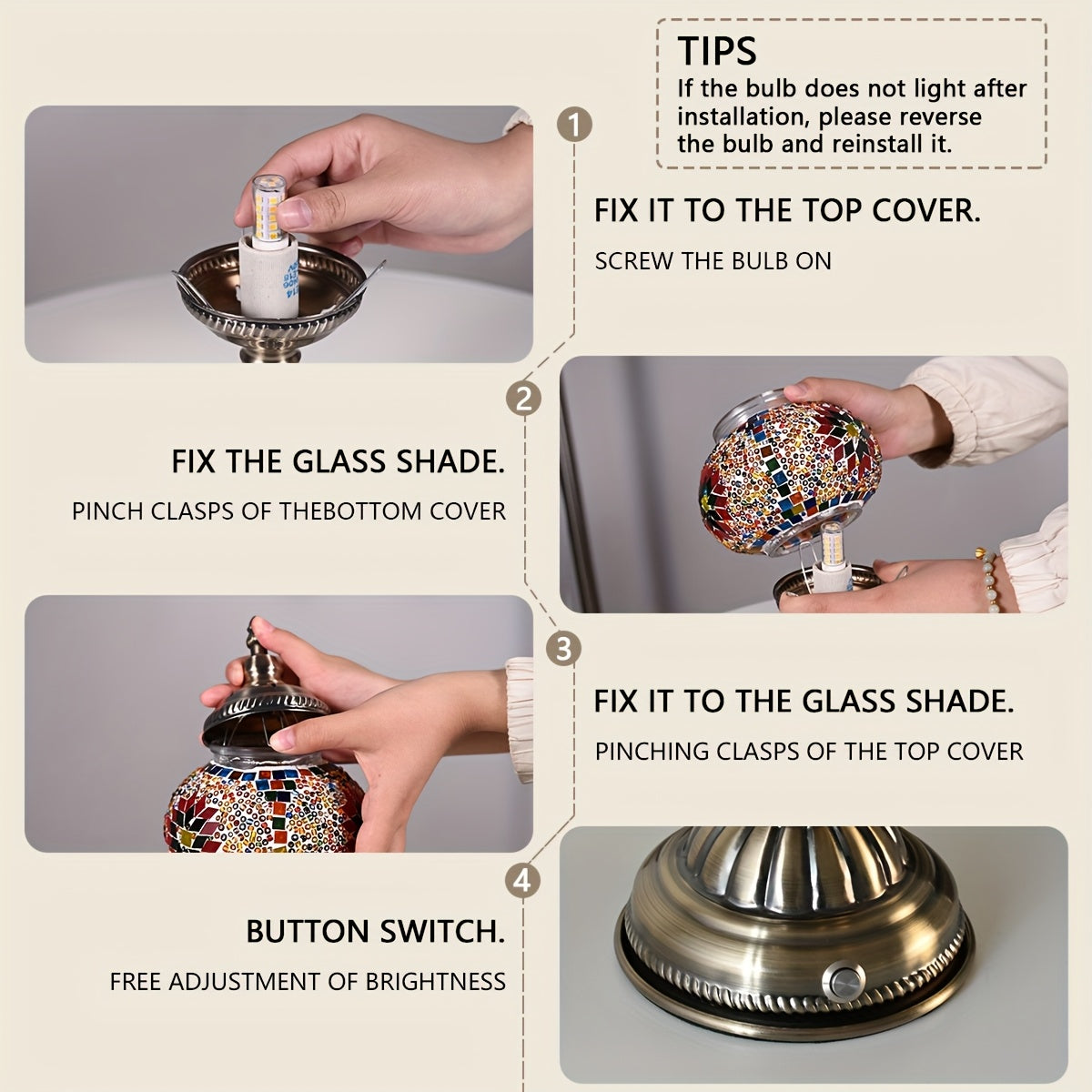 TIPS
If the bulb does not light after installation, please reverse the bulb and reinstall it.

1

FIX IT TO THE TOP COVER.

SCREW THE BULB ON

2

FIX THE GLASS SHADE.

PINCH CLASPS OF THEBOTTOM COVER

3

FIX IT TO THE GLASS SHADE.

PINCHING CLASPS OF THE TOP COVER

4

BUTTON SWITCH.

FREE ADJUSTMENT OF BRIGHTNESS