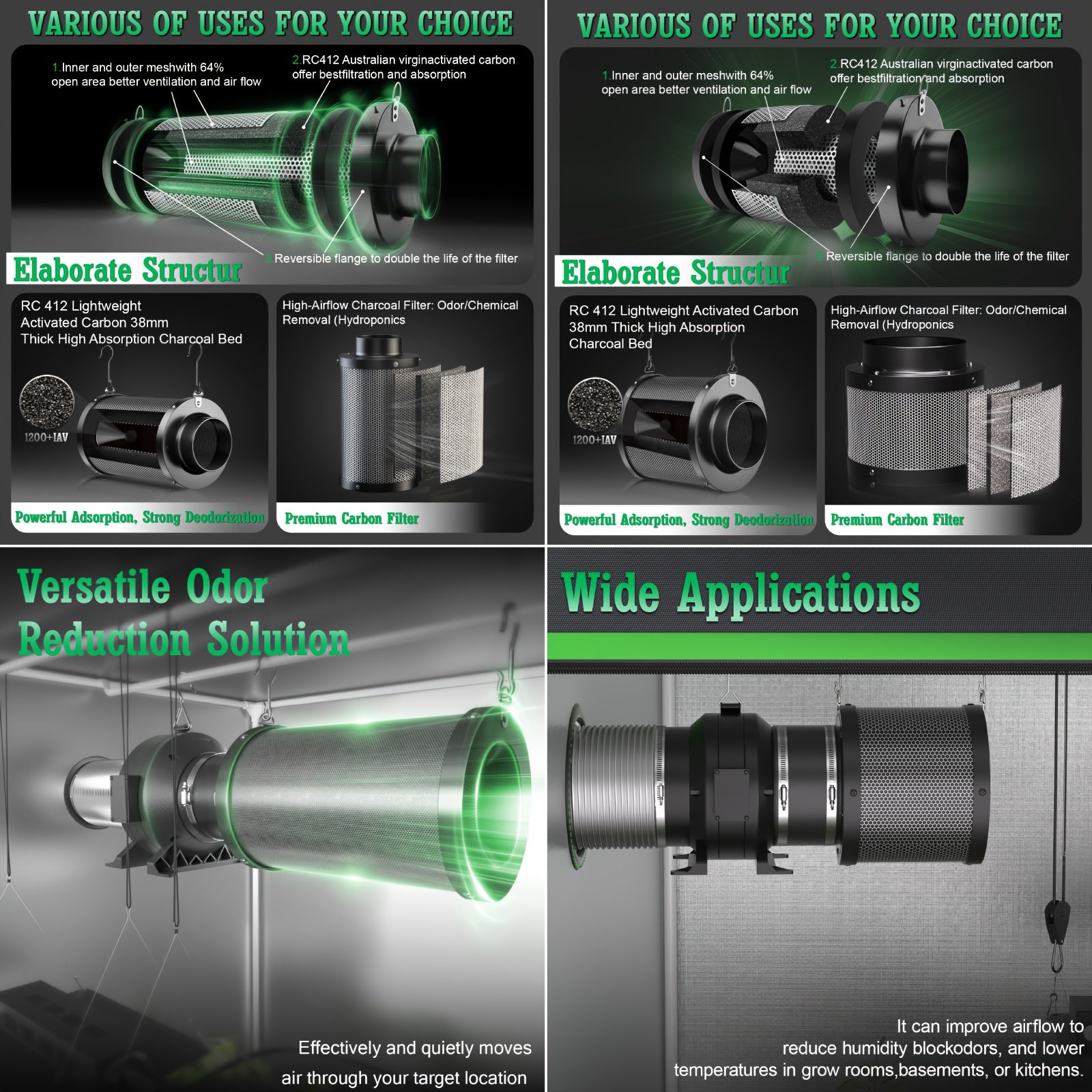 VARIOUS OF USES FOR YOUR CHOICE

1.Inner and outer meshwith 64% open area better ventilation and air flow

2.RC412 Australian virginactivated carbon offer bestfiltration and absorption

3.Reversible flange to double the life of the filter

Elaborate Structur

RC 412 Lightweight
Activated Carbon 38mm
Thick High Absorption Charcoal Bed

1200+IAV

Powerful Adsorption, Strong Deodorization

High-Airflow Charcoal Filter: Odor/Chemical Removal (Hydroponics

Premium Carbon Filter

VARIOUS OF USES FOR YOUR CHOICE

1.Inner and outer meshwith 64% open area better ventilation and air flow

2.RC412 Australian virginactivated carbon offer bestfiltration and absorption

3.Reversible flange to double the life of the filter

Elaborate Structur

RC 412 Lightweight Activated Carbon
38mm Thick High Absorption
Charcoal Bed

1200+IAV

Powerful Adsorption, Strong Deodorization

High-Airflow Charcoal Filter: Odor/Chemical Removal (Hydroponics

Premium Carbon Filter

Versatile Odor
Reduction Solution

Effectively and quietly moves
air through your target location

Wide Applications

It can improve airflow to
reduce humidity blockodors, and lower
temperatures in grow rooms,basements, or kitchens.