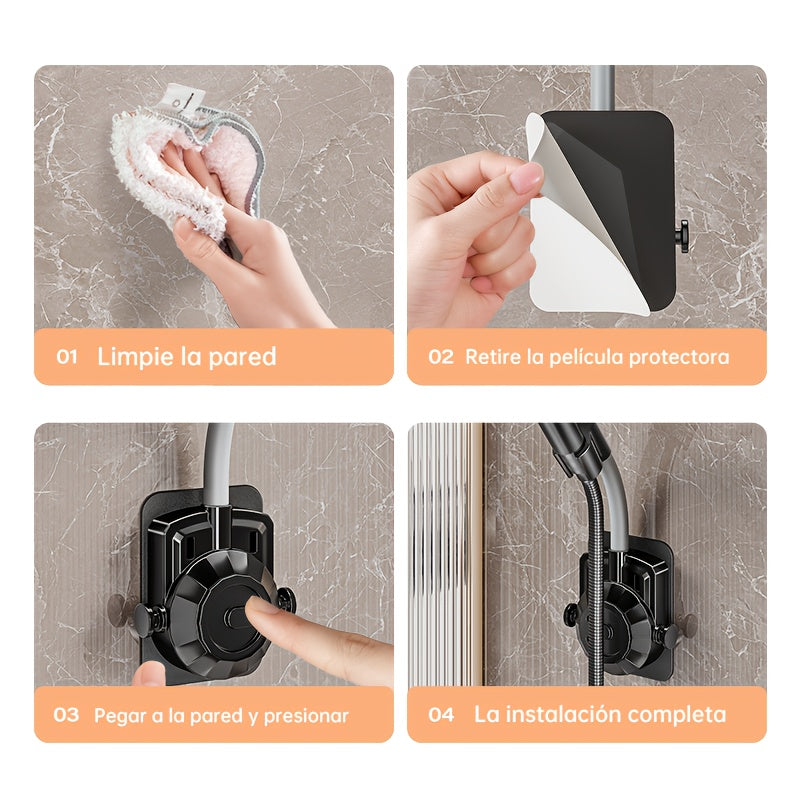 01 Limpie la pared

02 Retire la película protectora

03 Pegar a la pared y presionar

04 La instalación completa