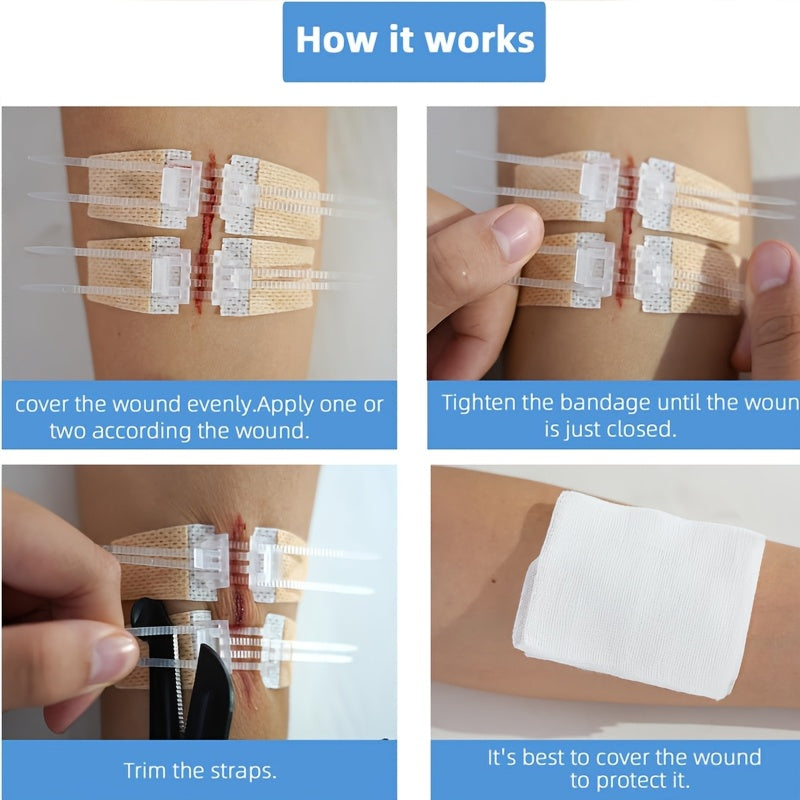 How it works

cover the wound evenly.Apply one or two according the wound.

Tighten the bandage until the woun is just closed.

Trim the straps.

It's best to cover the wound to protect it.