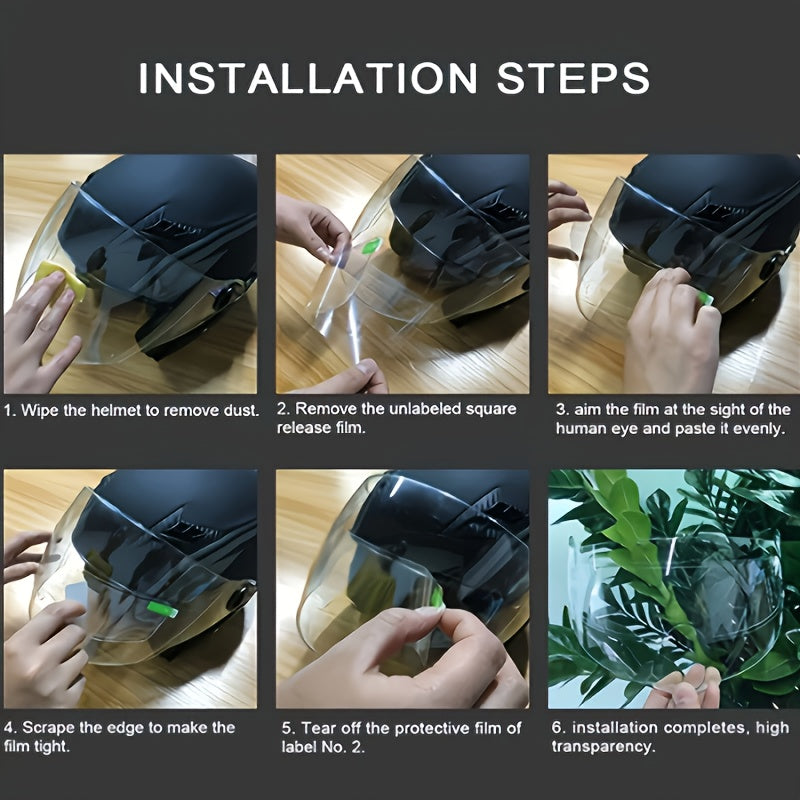 INSTALLATION STEPS

1. Wipe the helmet to remove dust.

2. Remove the unlabeled square release film.

3. aim the film at the sight of the human eye and paste it evenly.

4. Scrape the edge to make the film tight.

5. Tear off the protective film of label No. 2.

6. installation completes, high transparency.