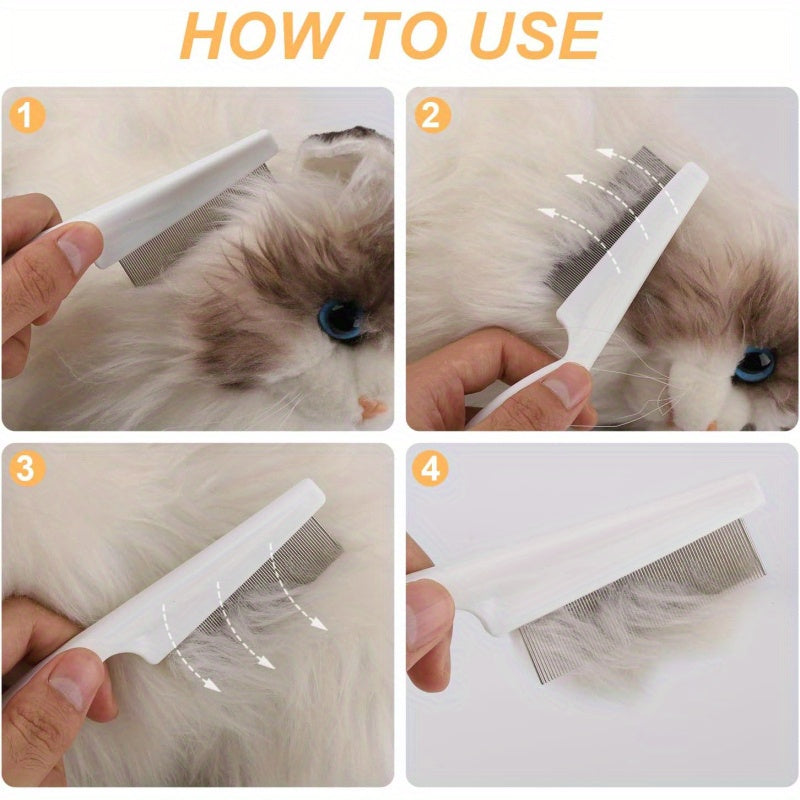 HOW TO USE

1

2

3

4